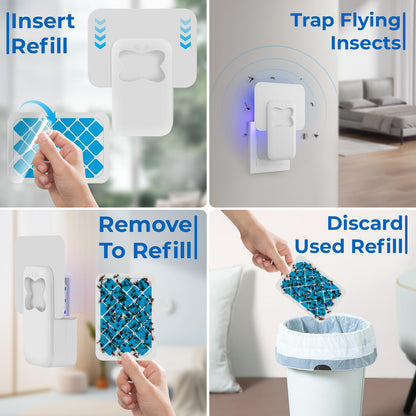 Insert Refill

Trap Flying Insects

Remove To Refill

Discard Used Refill