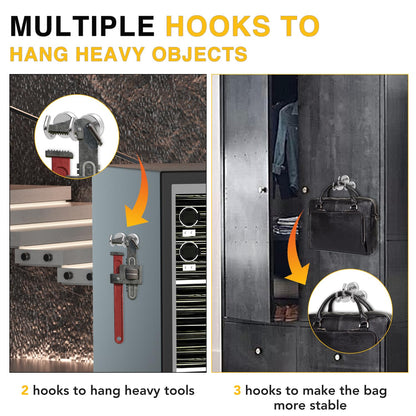 MULTIPLE HOOKS TO
HANG HEAVY OBJECTS

2 hooks to hang heavy tools

3 hooks to make the bag more stable