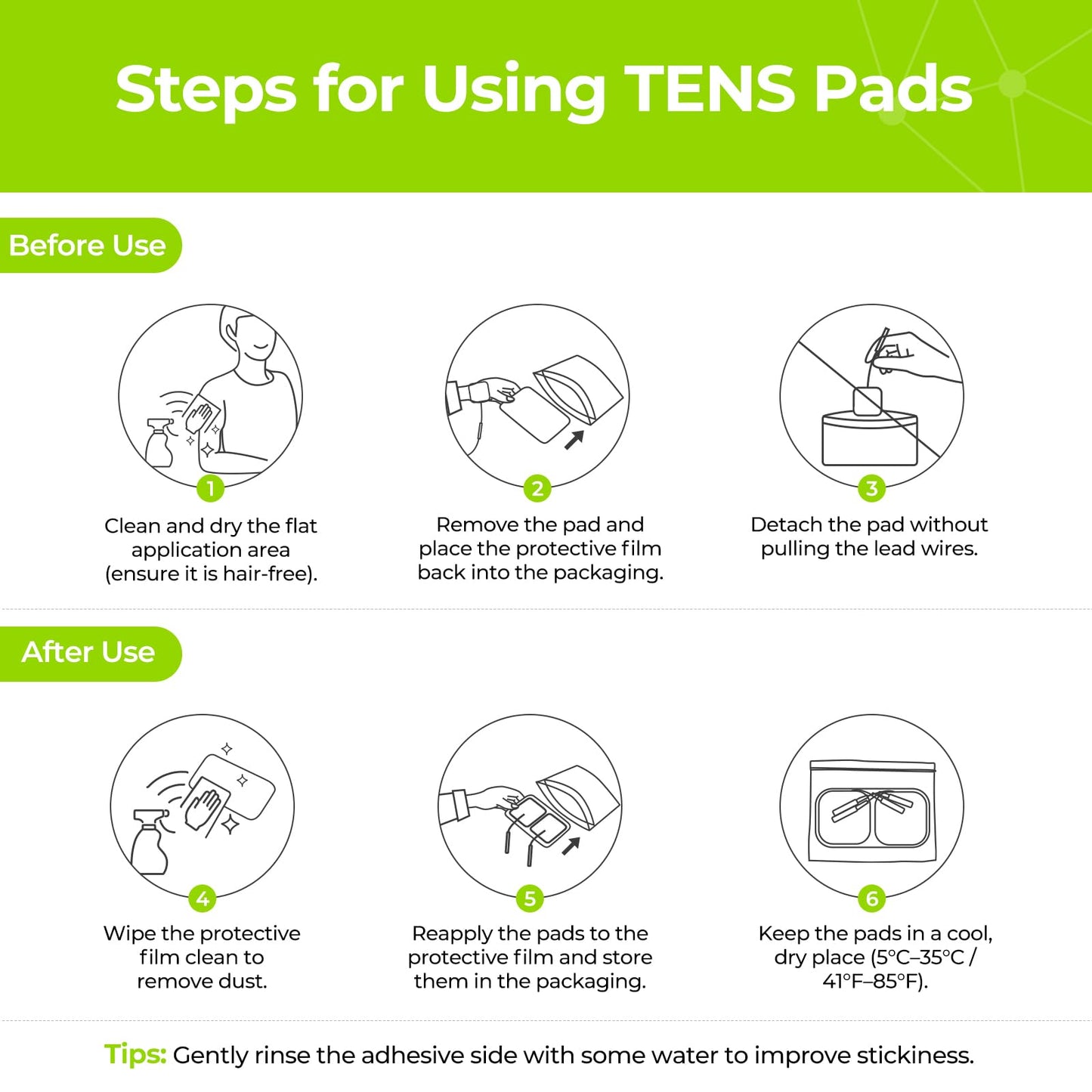 Steps for Using TENS Pads

Before Use

1
Clean and dry the flat application area (ensure it is hair-free).

2
Remove the pad and place the protective film back into the packaging.

3
Detach the pad without pulling the lead wires.

After Use

4
Wipe the protective film clean to remove dust.

5
Reapply the pads to the protective film and store them in the packaging.

6
Keep the pads in a cool, dry place (5°C–35°C / 41°F–85°F).

Tips: Gently rinse the adhesive side with some water to improve stickiness.