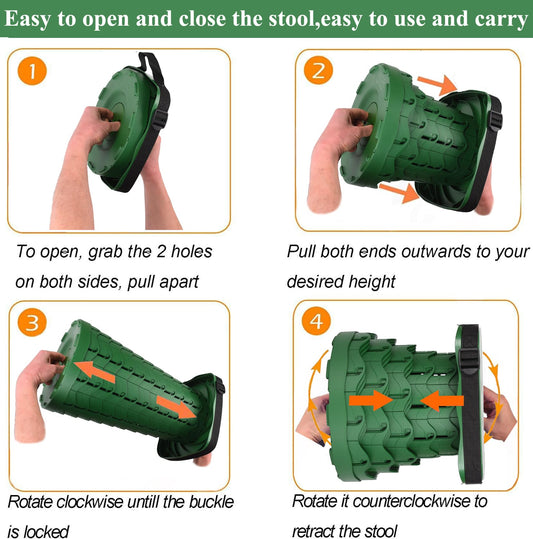 Easy to open and close the stool,easy to use and carry

1

To open, grab the 2 holes on both sides, pull apart

2

Pull both ends outwards to your desired height

3

Rotate clockwise untill the buckle is locked

4

Rotate it counterclockwise to retract the stool