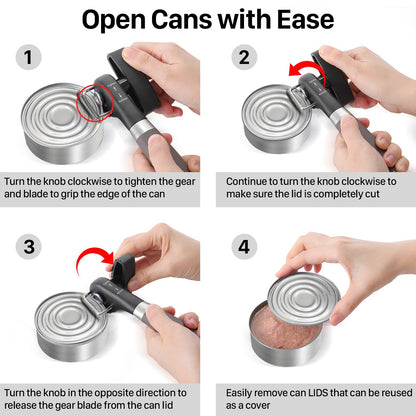 Open Cans with Ease

1

Turn the knob clockwise to tighten the gear and blade to grip the edge of the can

2

Continue to turn the knob clockwise to make sure the lid is completely cut

3

Turn the knob in the opposite direction to release the gear blade from the can lid

4

Easily remove can LIDS that can be reused as a cover