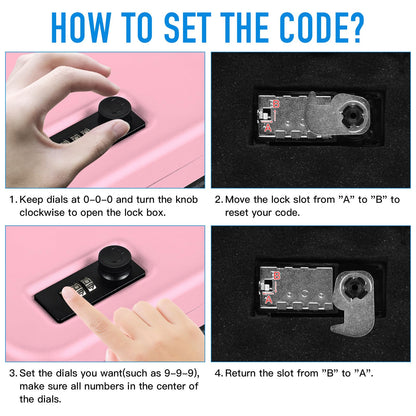 HOW TO SET THE CODE?

B
A

1. Keep dials at 0-0-0 and turn the knob clockwise to open the lock box.

2. Move the lock slot from "A" to "B" to reset your code.

B
A

3. Set the dials you want(such as 9-9-9), make sure all numbers in the center of the dials.

4. Return the slot from "B" to "A".