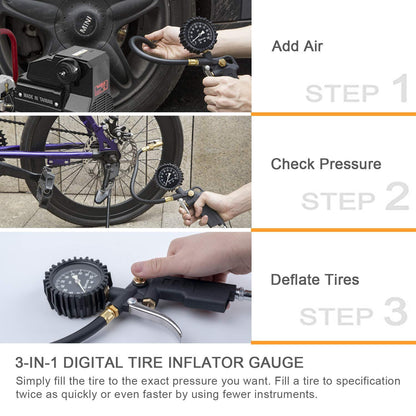 MINI

MADE IN TAIWAN

Add Air

STEP 1

Check Pressure

STEP 2

Deflate Tires

STEP 3

3-IN-1 DIGITAL TIRE INFLATOR GAUGE

Simply fill the tire to the exact pressure you want. Fill a tire to specification twice as quickly or even faster by using fewer instruments.