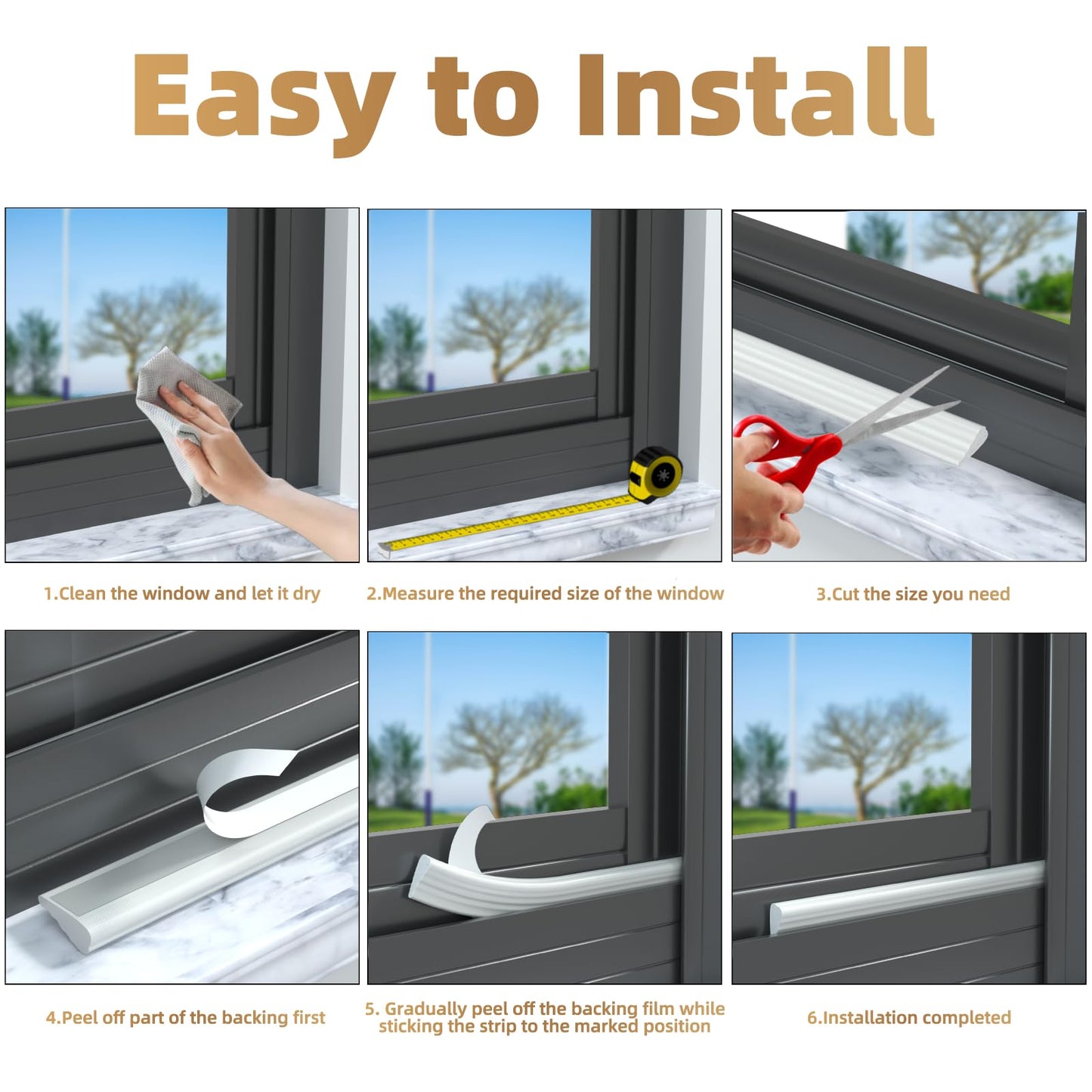 Easy to Install

1.Clean the window and let it dry

2.Measure the required size of the window

3.Cut the size you need

4.Peel off part of the backing first

5. Gradually peel off the backing film while sticking the strip to the marked position

6.Installation completed