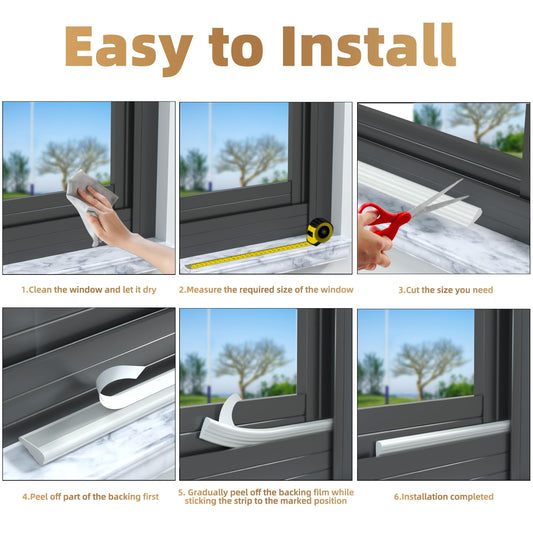 Easy to Install

1.Clean the window and let it dry

2.Measure the required size of the window

3.Cut the size you need

4.Peel off part of the backing first

5. Gradually peel off the backing film while sticking the strip to the marked position

6.Installation completed