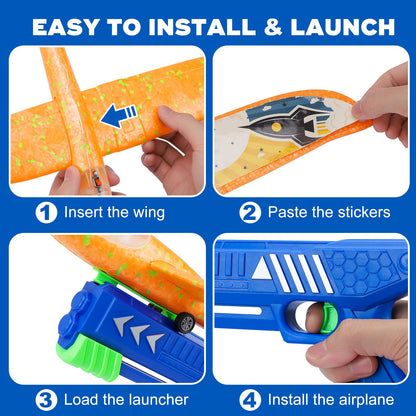 EASY TO INSTALL & LAUNCH

1 Insert the wing

2 Paste the stickers

3 Load the launcher

4 Install the airplane