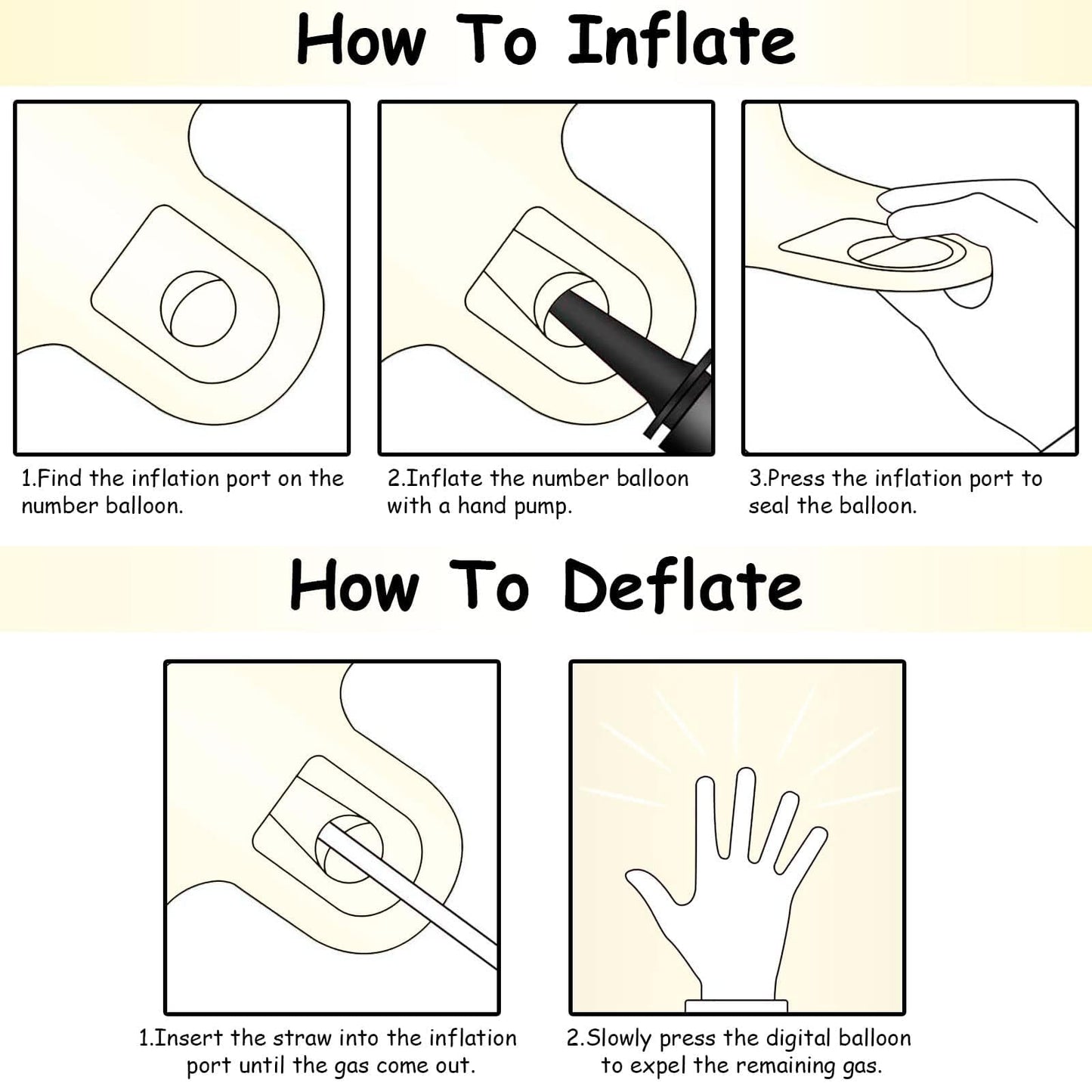 How To Inflate

1.Find the inflation port on the number balloon.

2.Inflate the number balloon with a hand pump.

3.Press the inflation port to seal the balloon.

How To Deflate

1.Insert the straw into the inflation port until the gas come out.

2.Slowly press the digital balloon to expel the remaining gas.