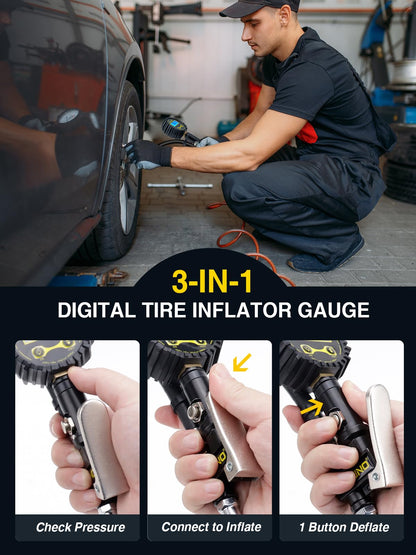 3-IN-1
DIGITAL TIRE INFLATOR GAUGE

Check Pressure

Connect to Inflate

1 Button Deflate