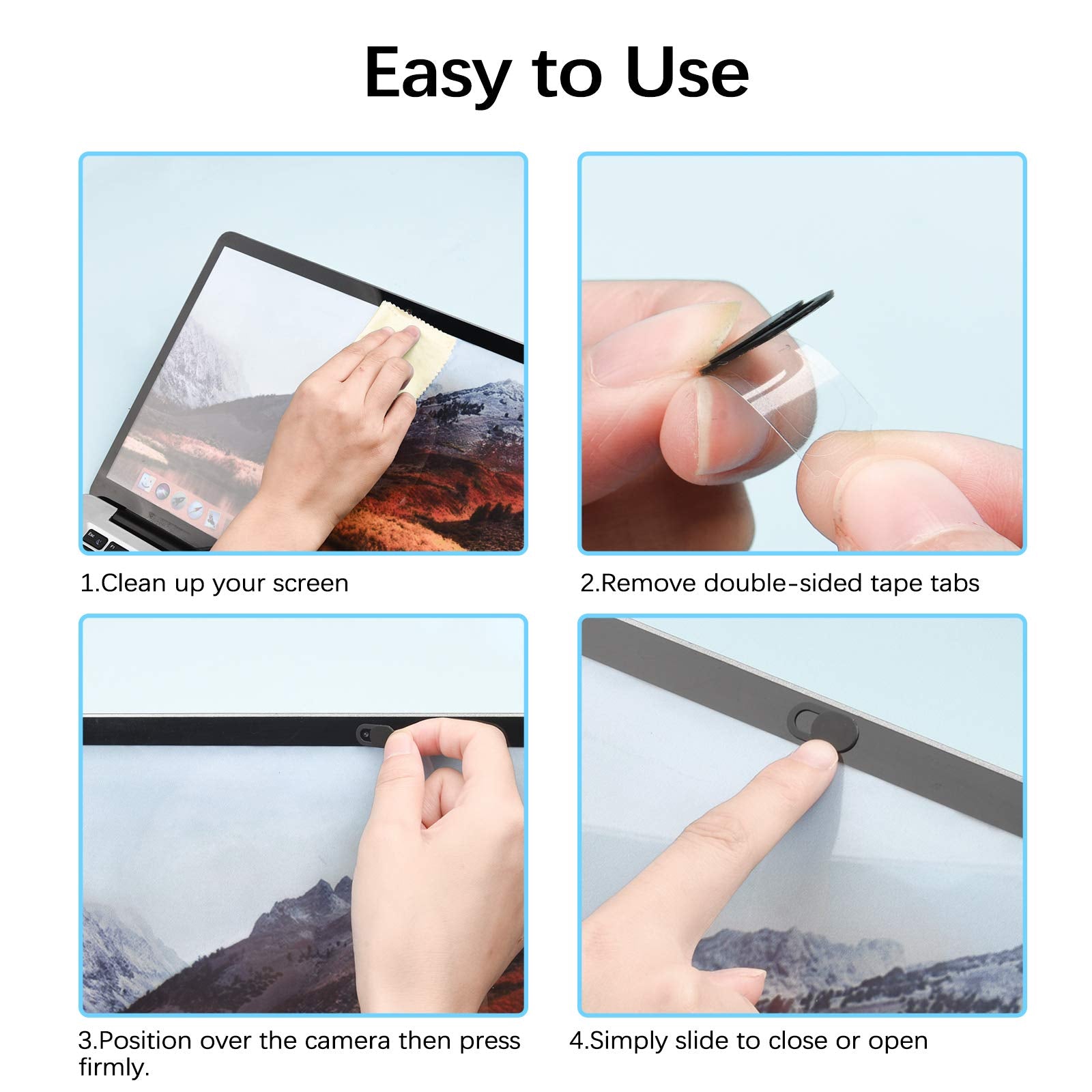 Easy to Use

1.Clean up your screen

2.Remove double-sided tape tabs

3.Position over the camera then press firmly.

4.Simply slide to close or open