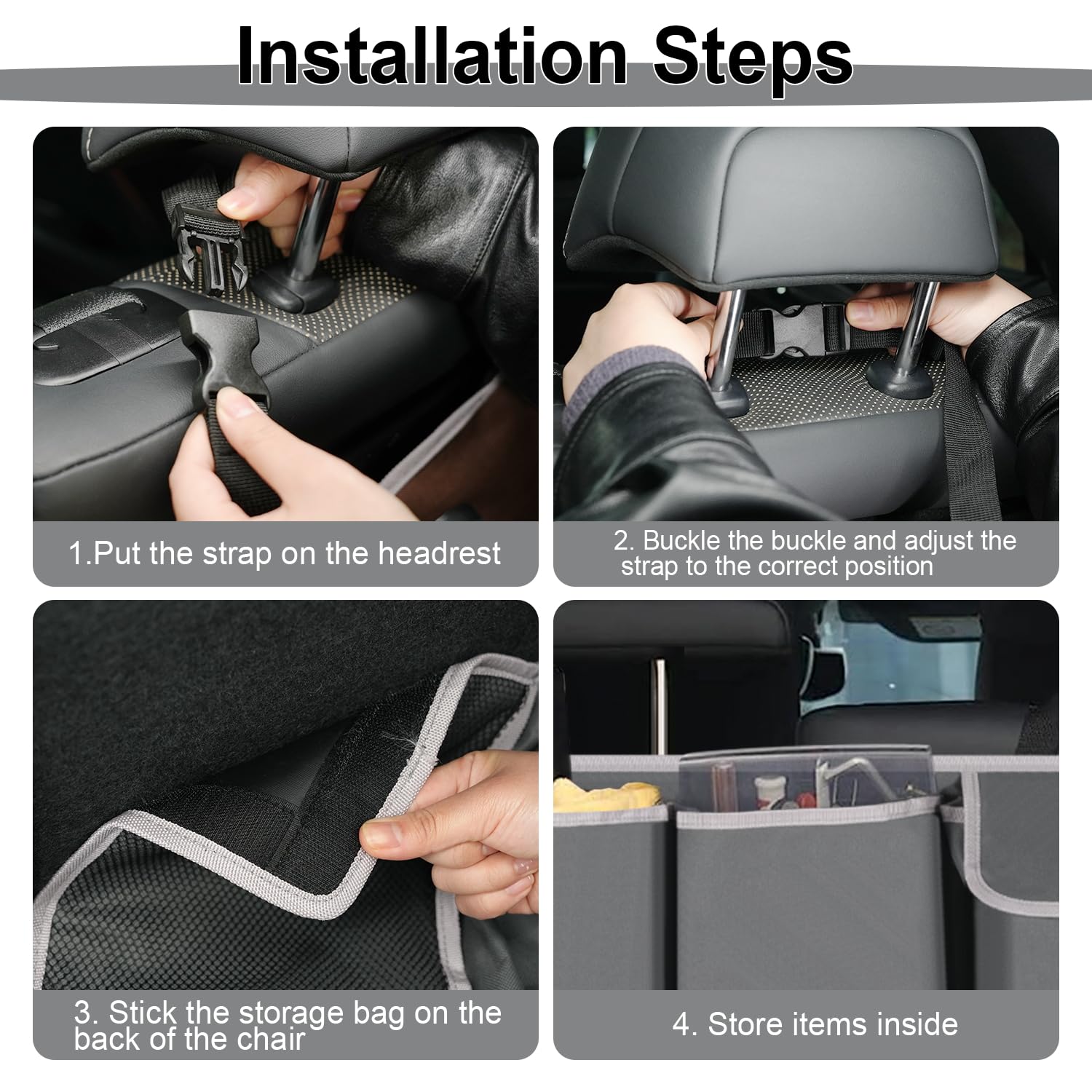 Installation Steps

1.Put the strap on the headrest

2. Buckle the buckle and adjust the strap to the correct position

3. Stick the storage bag on the back of the chair

4. Store items inside