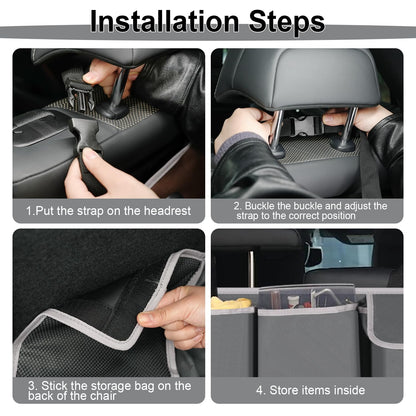 Installation Steps

1.Put the strap on the headrest

2. Buckle the buckle and adjust the strap to the correct position

3. Stick the storage bag on the back of the chair

4. Store items inside