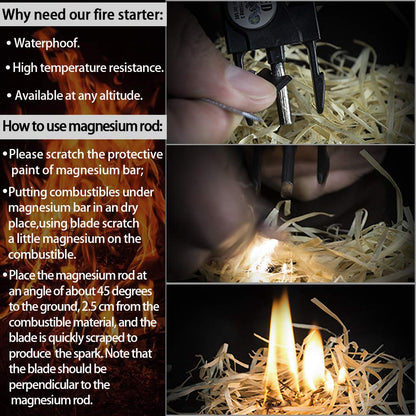 Why need our fire starter:

• Waterphoof.

• High temperature resistance.

• Available at any altitude.

How to use magnesium rod:

• Please scratch the protective paint of magnesium bar;

• Putting combustibles under magnesium bar in an dry place,using blade scratch a little magnesium on the combustible.

• Place the magnesium rod at an angle of about 45 degrees to the ground, 2.5 cm from the combustible material, and the blade is quickly scraped to produce the spark. Note that the blade should be perpendicular to the magnesium rod.