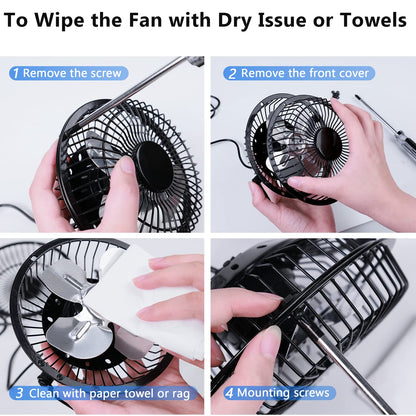 To Wipe the Fan with Dry Issue or Towels

1 Remove the screw

2 Remove the front cover

3 Clean with paper towel or rag

4 Mounting screws