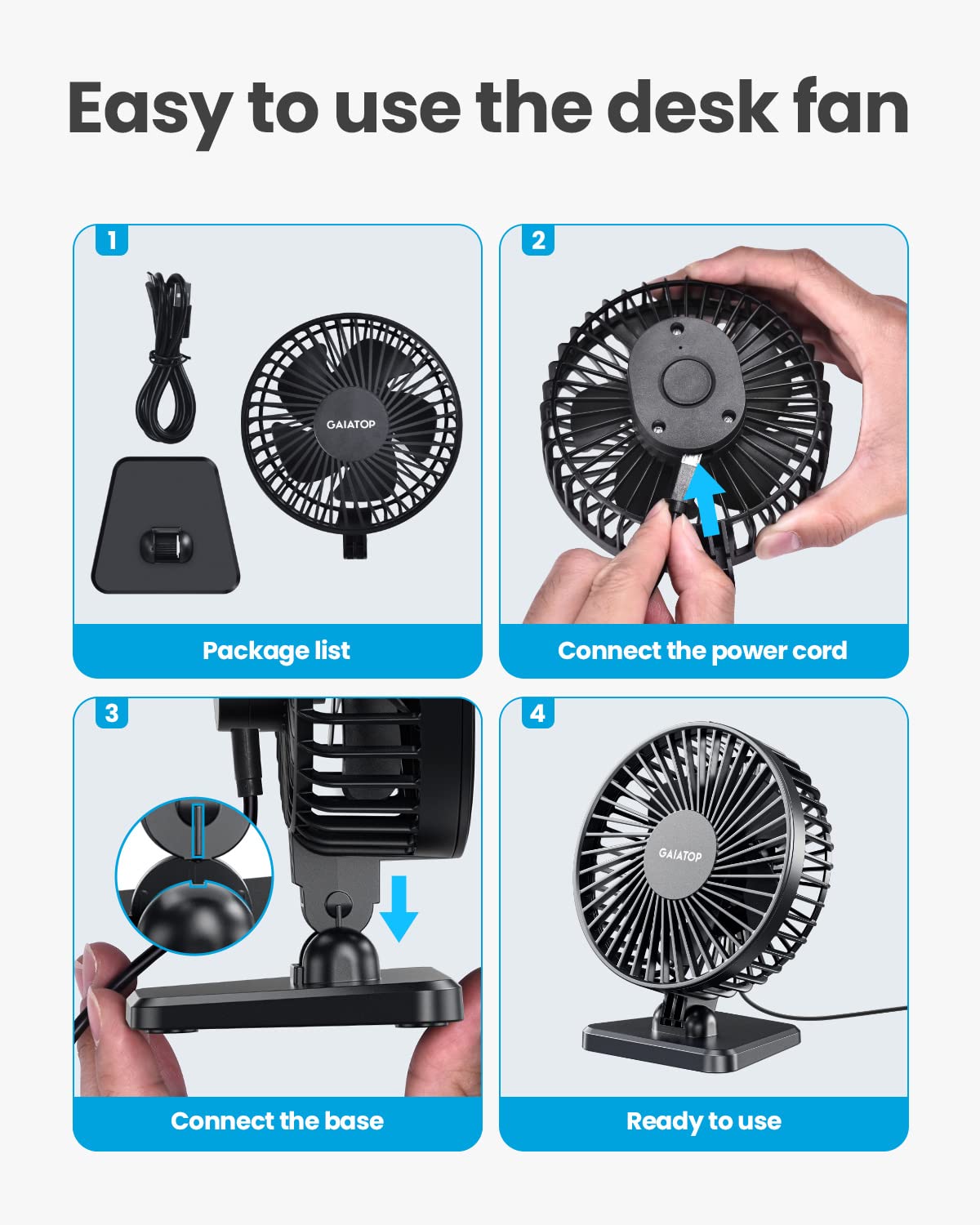 Easy to use the desk fan

1

GAIATOP

Package list

2

Connect the power cord

3

Connect the base

4

GAIATOP

Ready to use