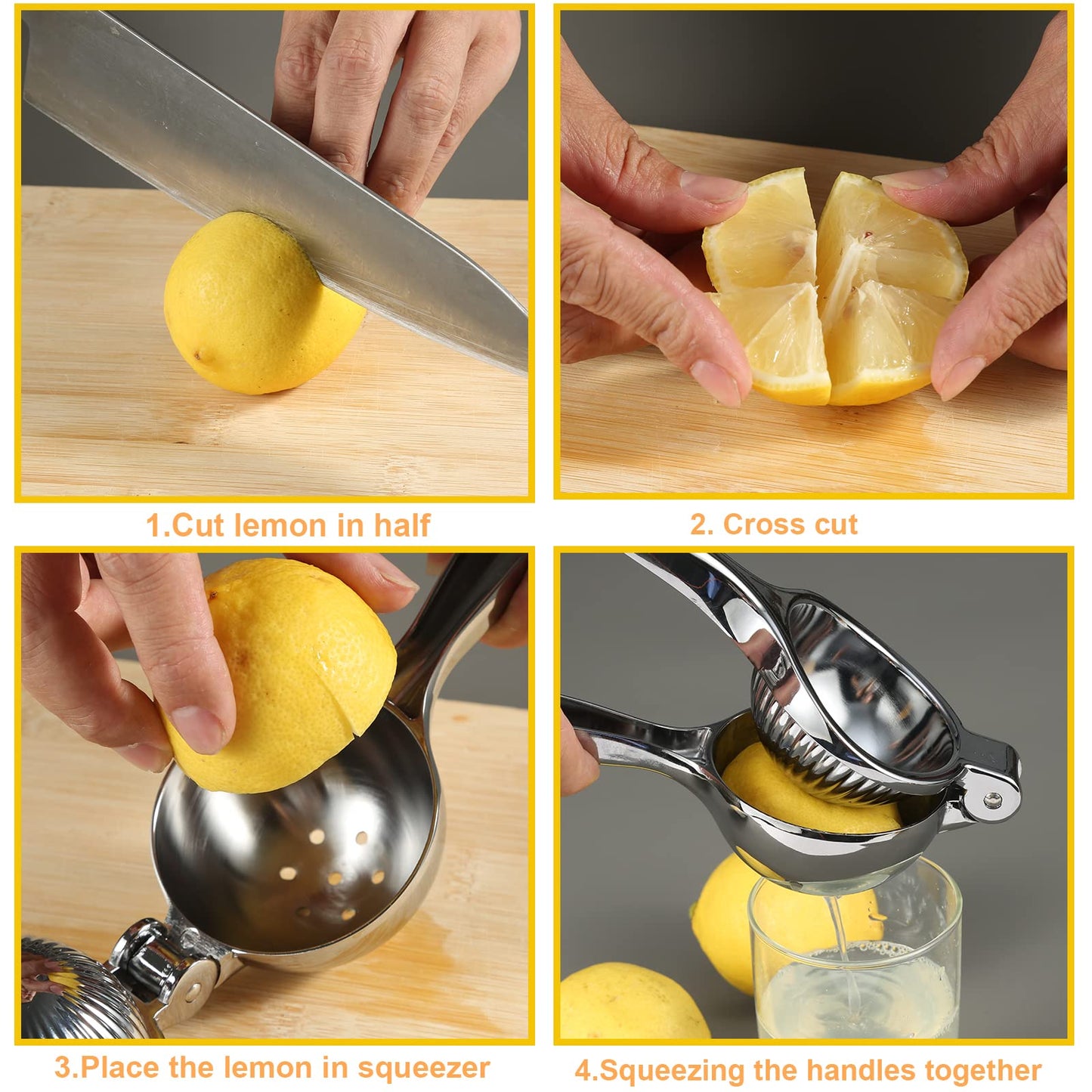 1.Cut lemon in half

2. Cross cut

3.Place the lemon in squeezer

4.Squeezing the handles together