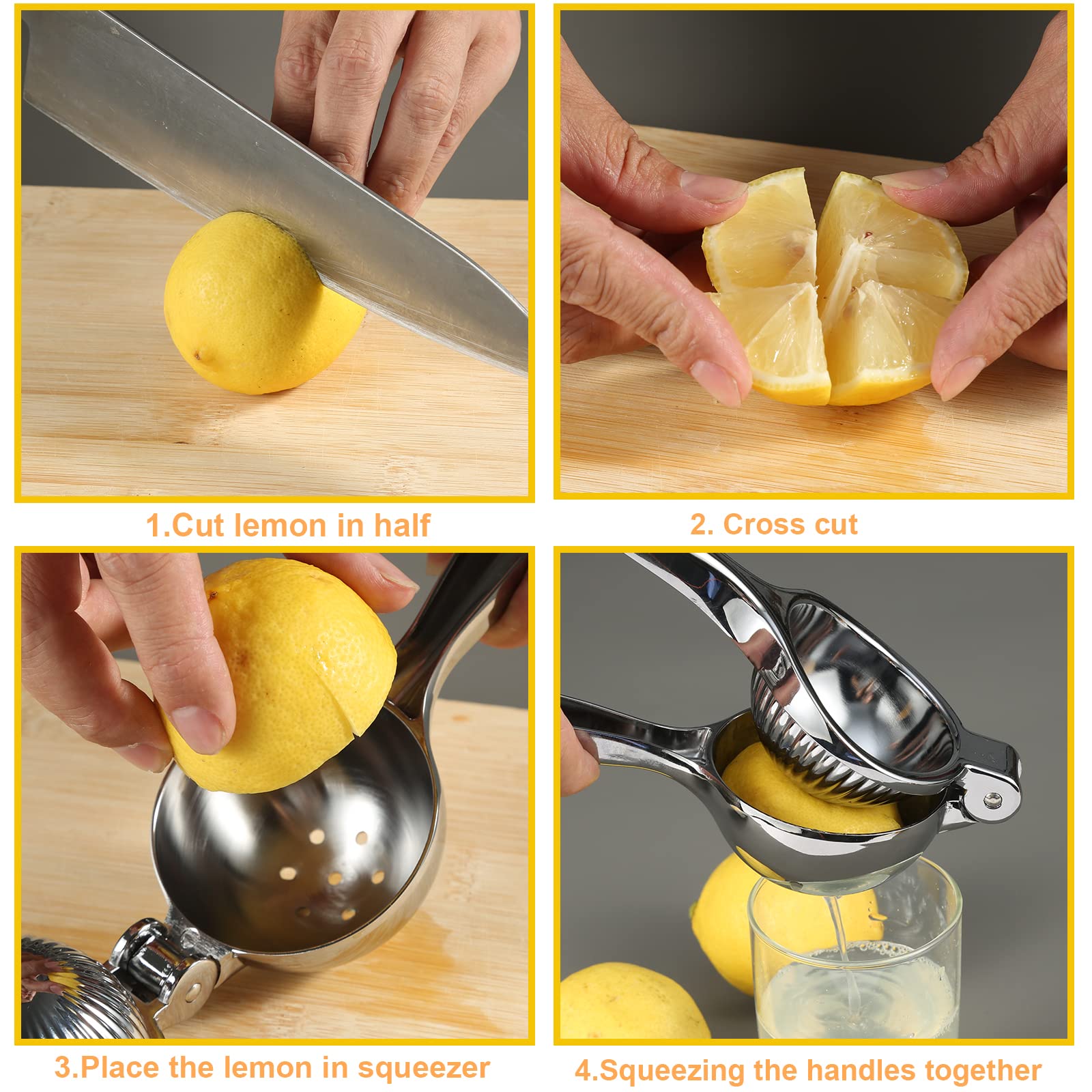 1.Cut lemon in half

2. Cross cut

3.Place the lemon in squeezer

4.Squeezing the handles together