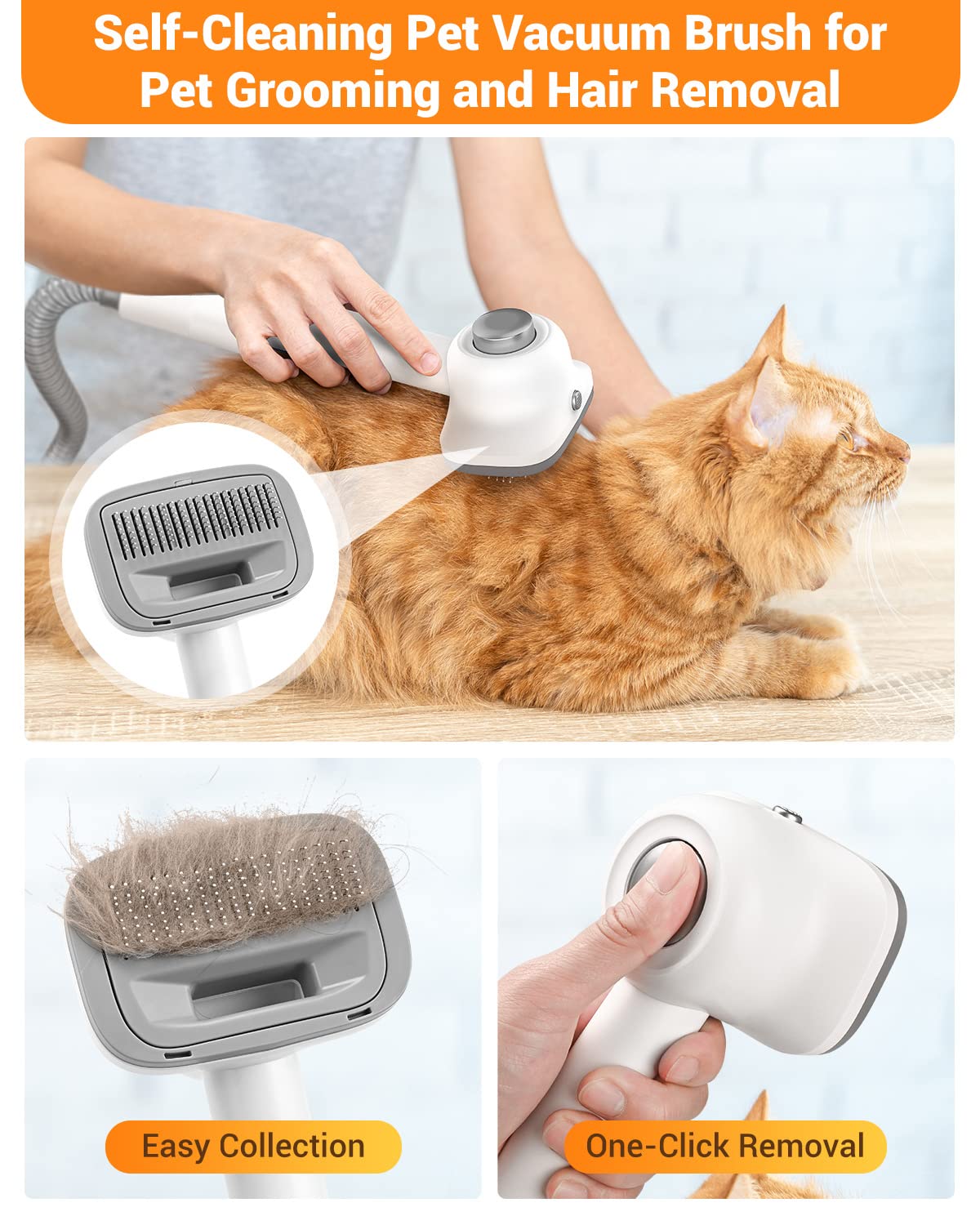 Self-Cleaning Pet Vacuum Brush for Pet Grooming and Hair Removal

Easy Collection

One-Click Removal