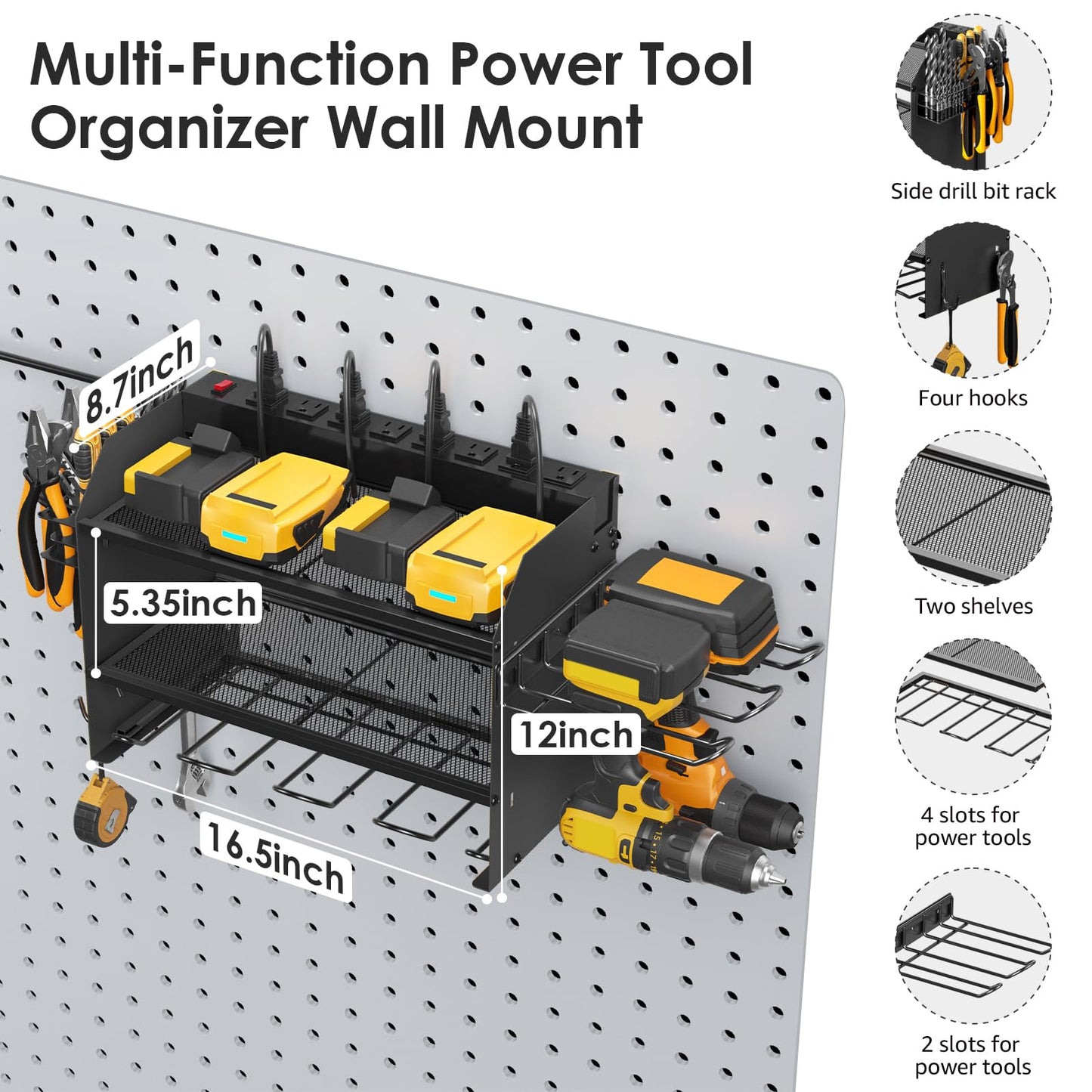 Multi-Function Power Tool Organizer Wall Mount

8.7inch

5.35inch

12inch

16.5inch

Side drill bit rack

Four hooks

Two shelves

4 slots for power tools

2 slots for power tools