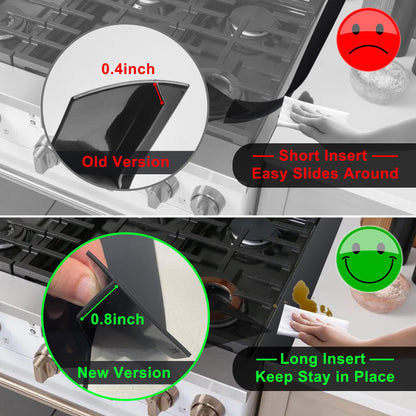 0.4inch

Old Version

— Short Insert —
Easy Slides Around

0.8inch

New Version

— Long Insert —
Keep Stay in Place