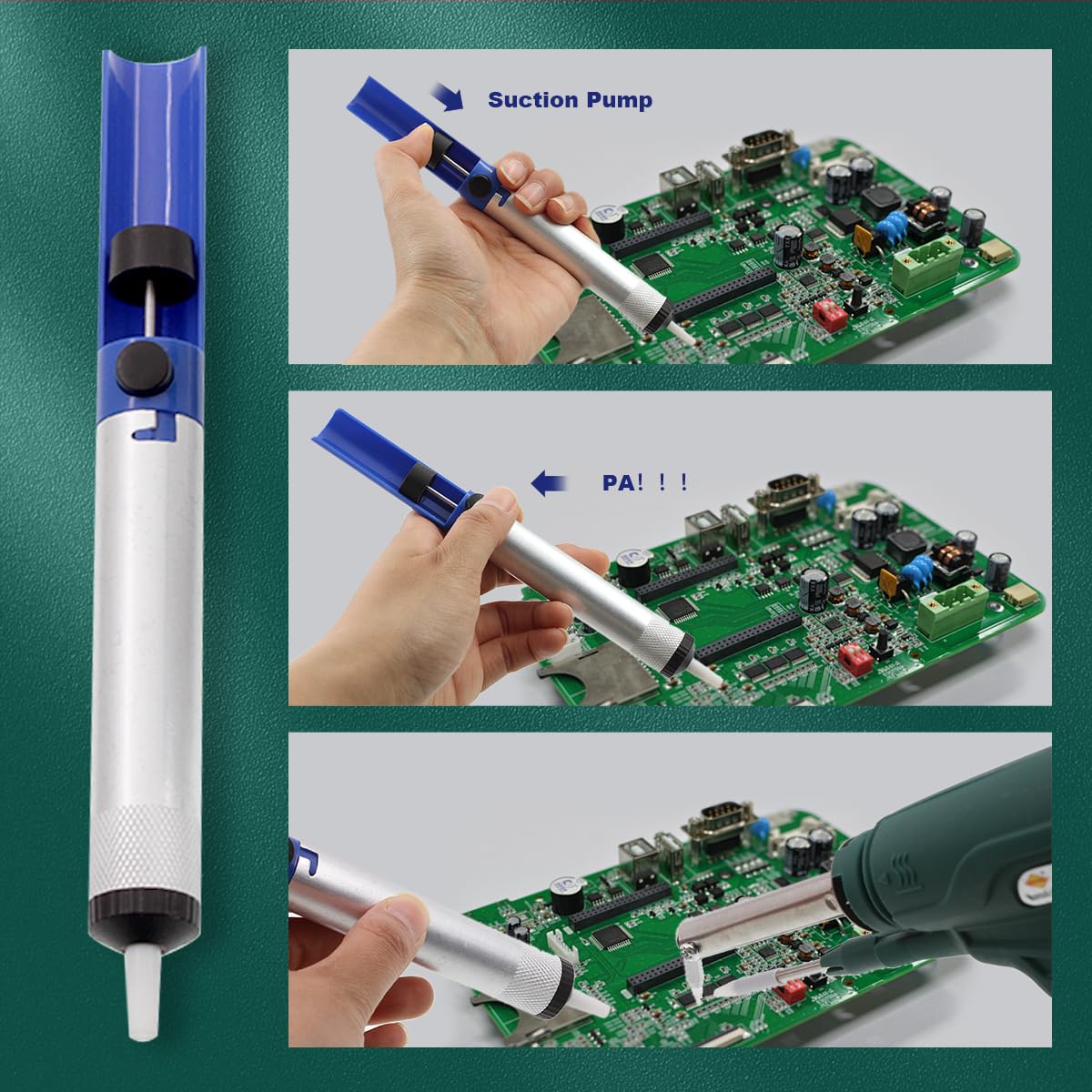 Suction Pump

PA！！！