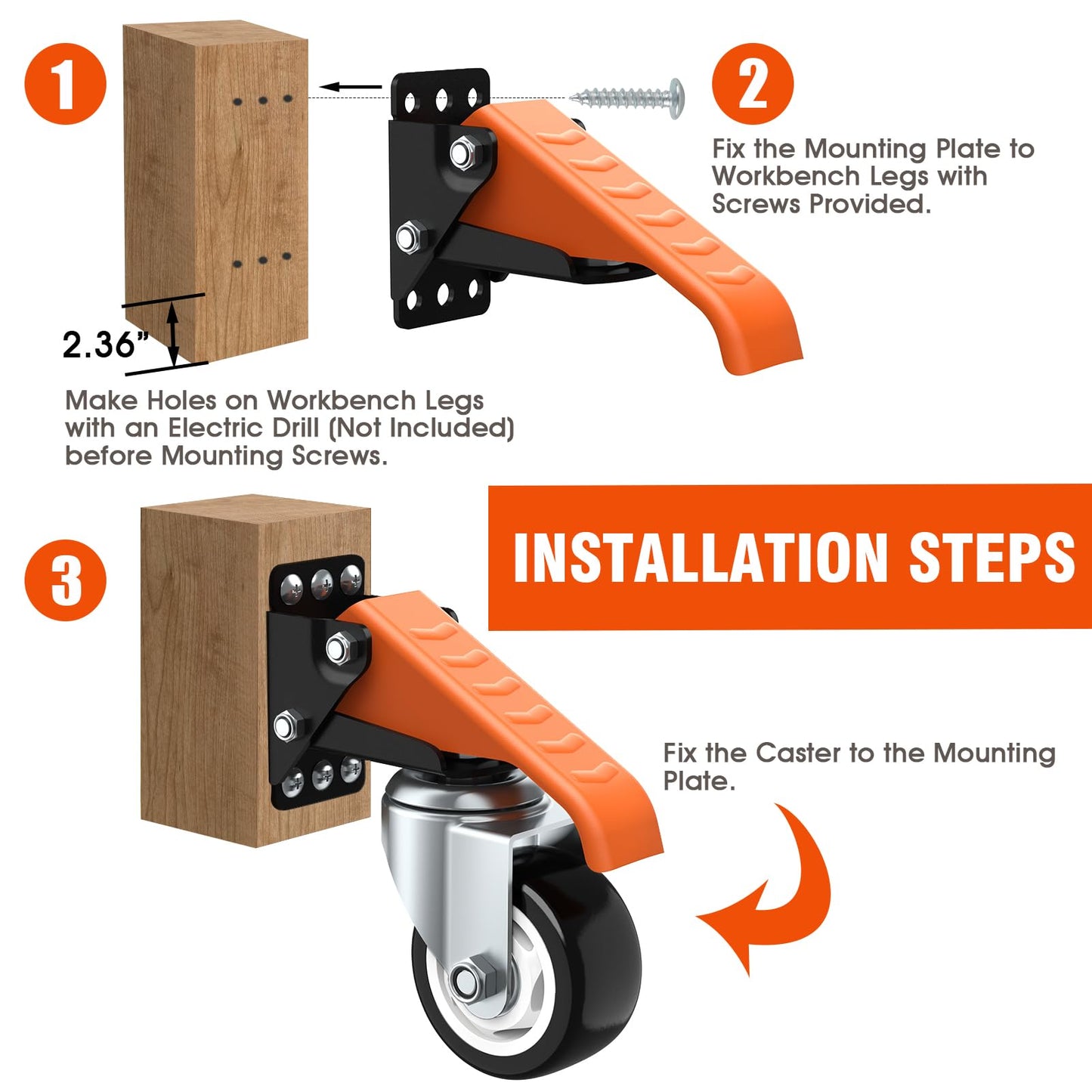 1

2.36”

Make Holes on Workbench Legs with an Electric Drill (Not Included) before Mounting Screws.

2

Fix the Mounting Plate to Workbench Legs with Screws Provided.

3

INSTALLATION STEPS

Fix the Caster to the Mounting Plate.