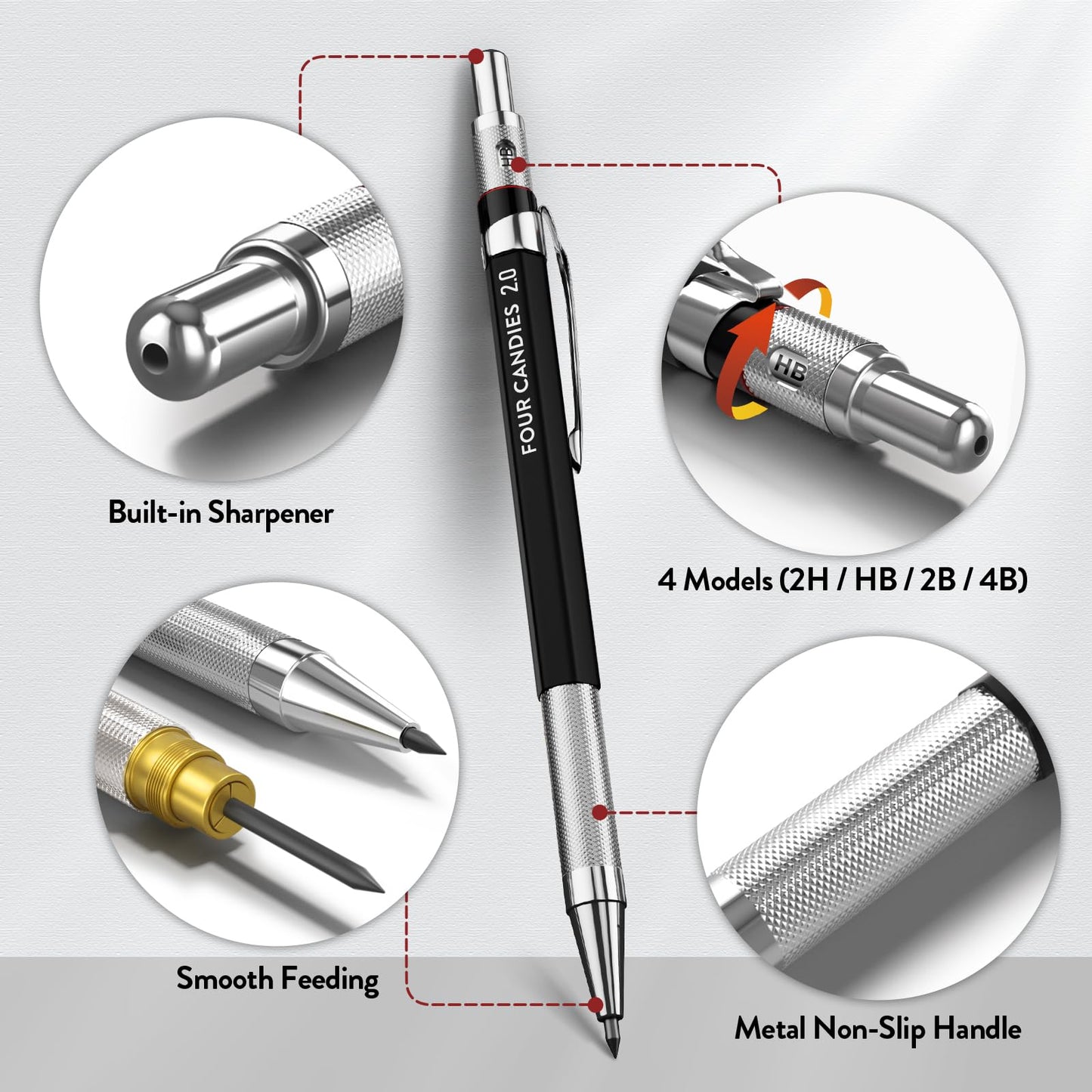 HB

FOUR CANDIES 2.0

HB

Built-in Sharpener

4 Models (2H / HB / 2B / 4B)

Smooth Feeding

Metal Non-Slip Handle