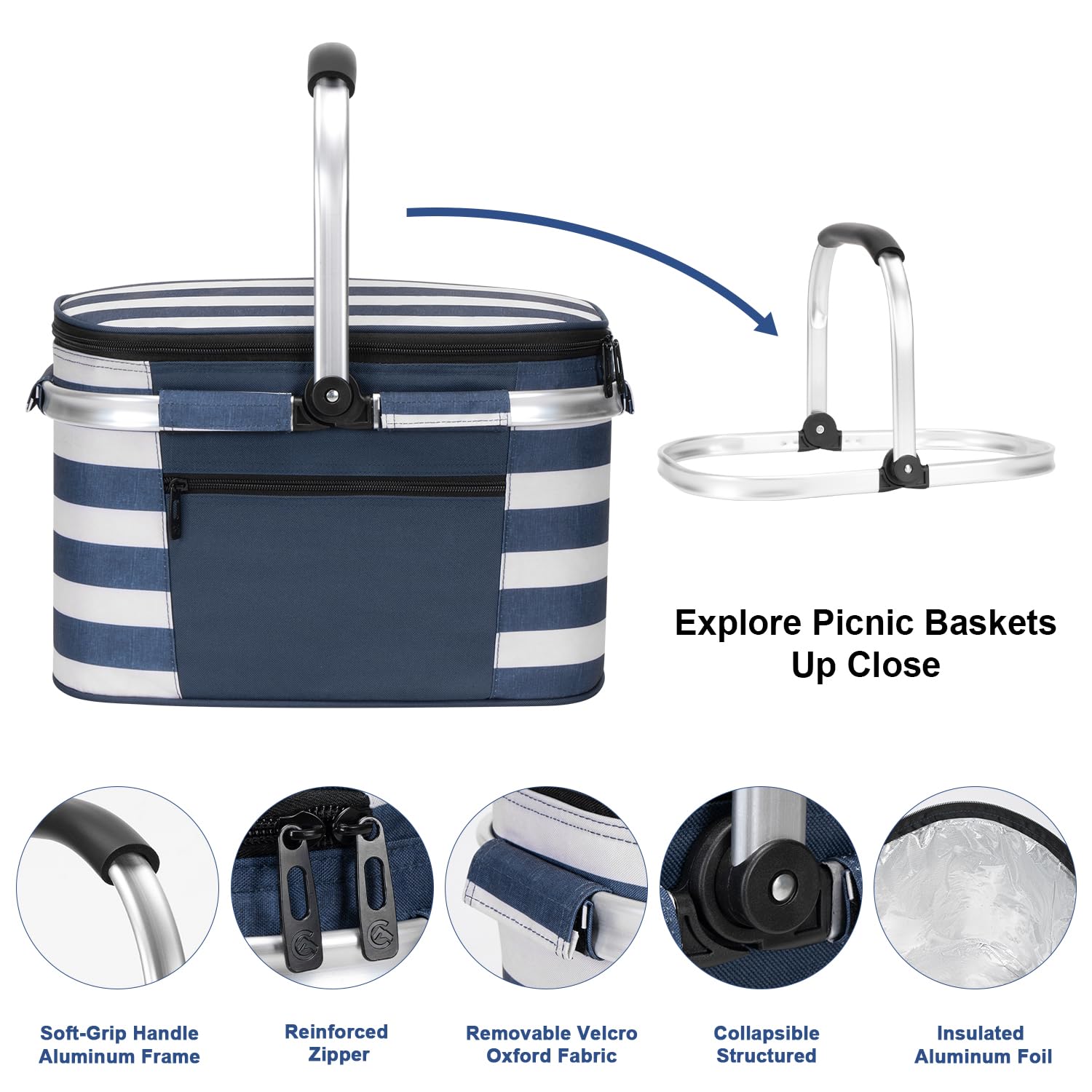 Explore Picnic Baskets
Up Close

Soft-Grip Handle
Aluminum Frame

Reinforced
Zipper

Removable Velcro
Oxford Fabric

Collapsible
Structured

Insulated
Aluminum Foil