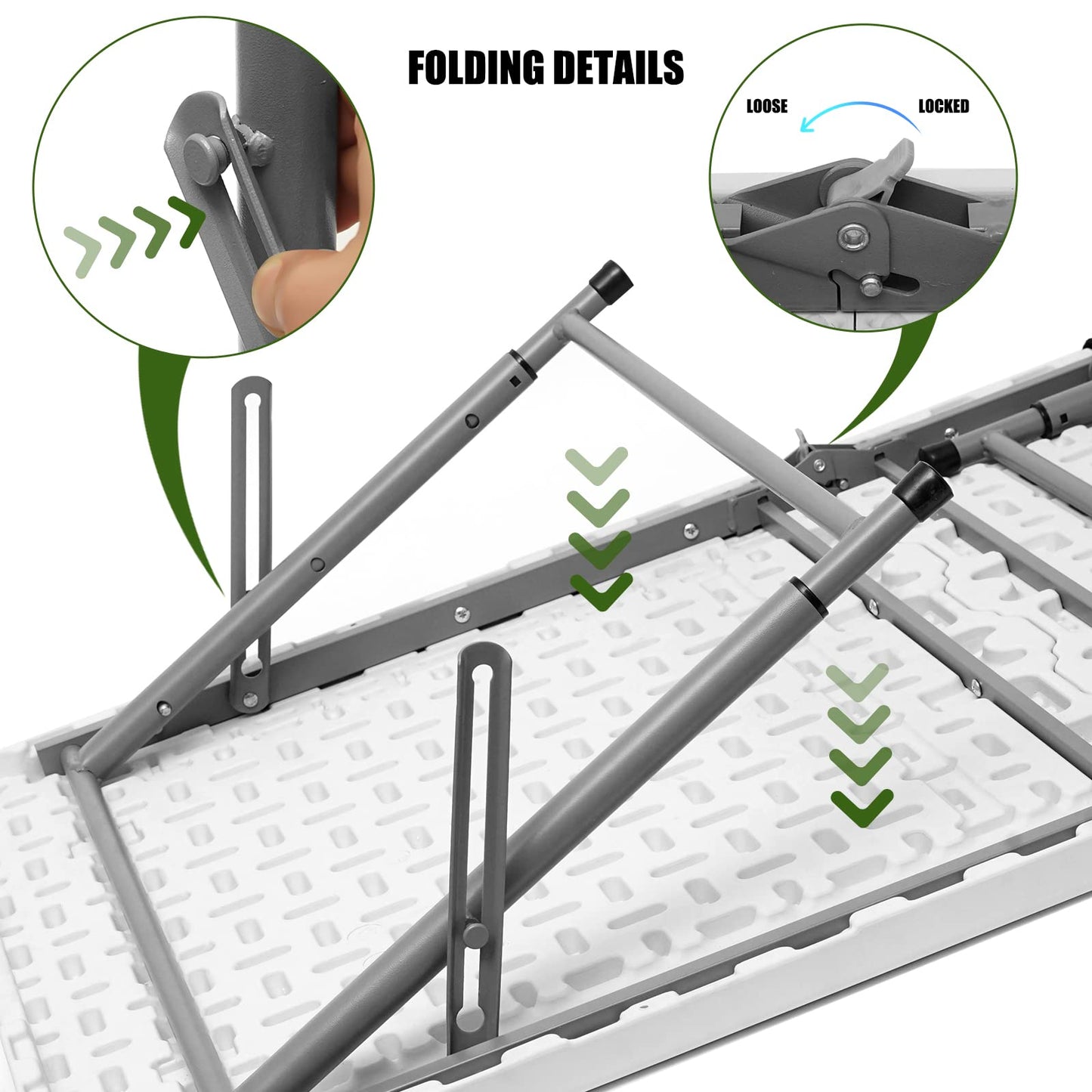 FOLDING DETAILS

LOOSE

LOCKED