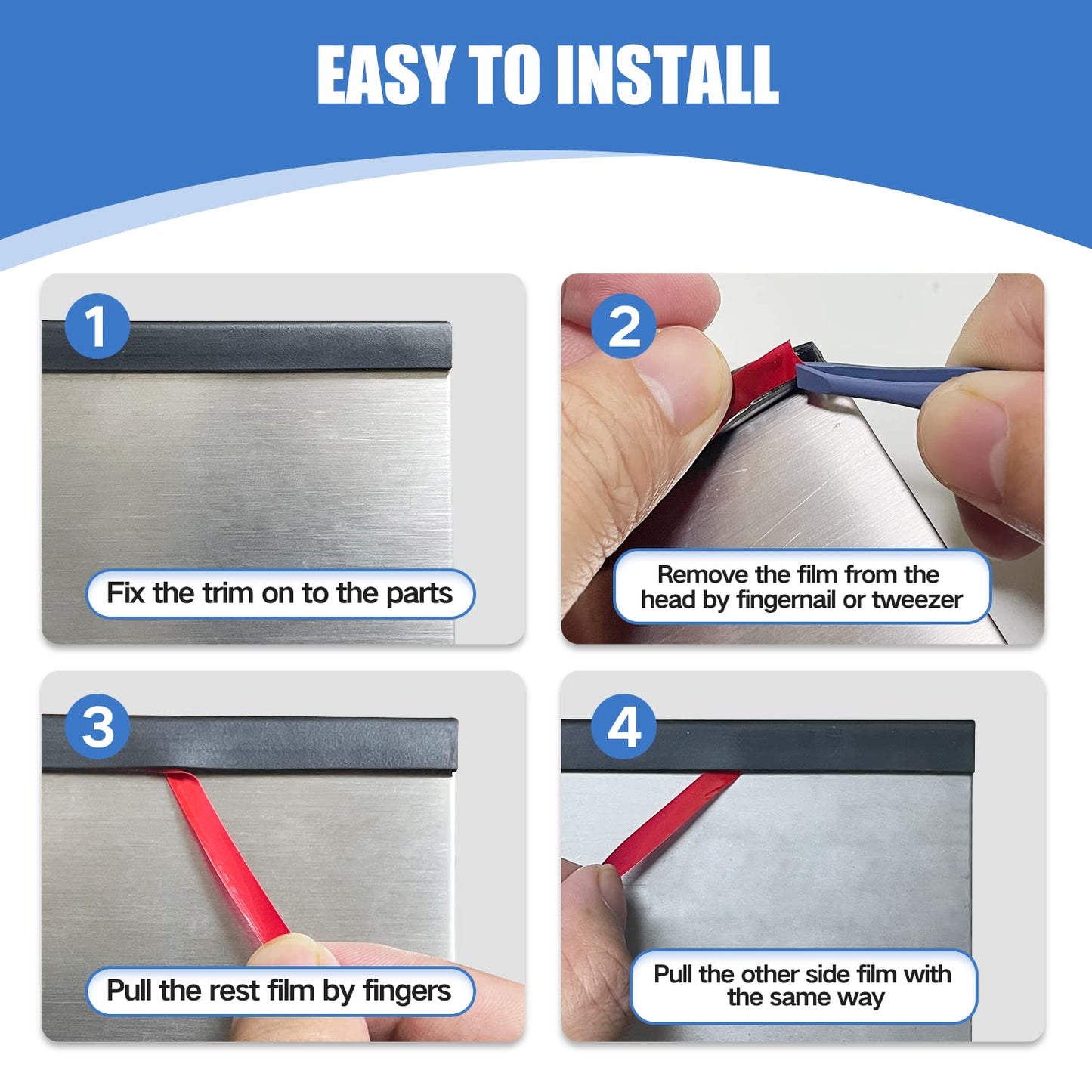 EASY TO INSTALL

1
Fix the trim on to the parts

2
Remove the film from the head by fingernail or tweezer

3
Pull the rest film by fingers

4
Pull the other side film with the same way