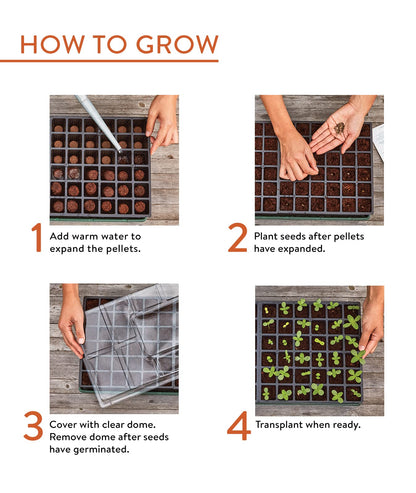 HOW TO GROW

1 Add warm water to expand the pellets.

2 Plant seeds after pellets have expanded.

3 Cover with clear dome. Remove dome after seeds have germinated.

4 Transplant when ready.