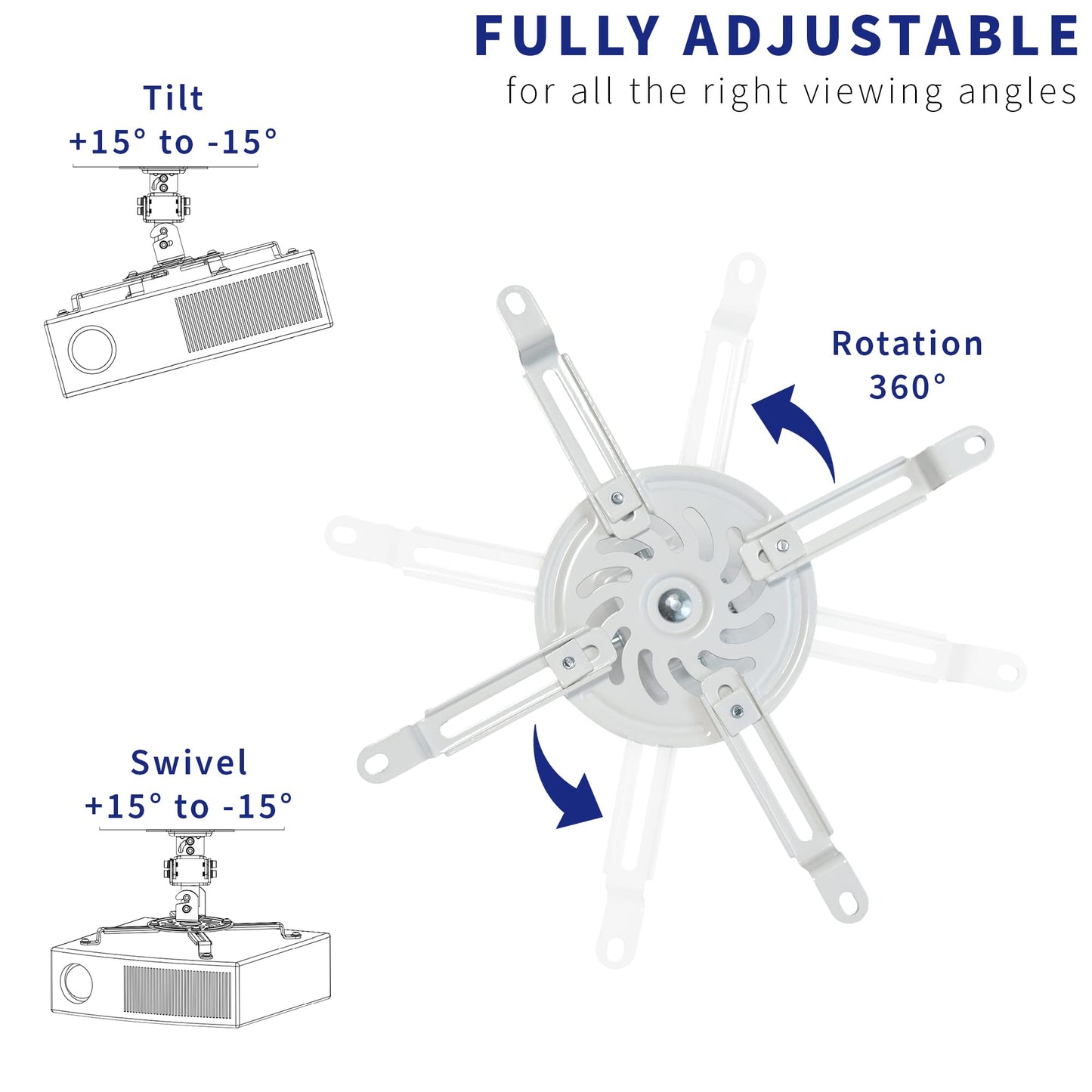 FULLY ADJUSTABLE
for all the right viewing angles

Tilt
+15° to -15°

Rotation
360°

Swivel
+15° to -15°