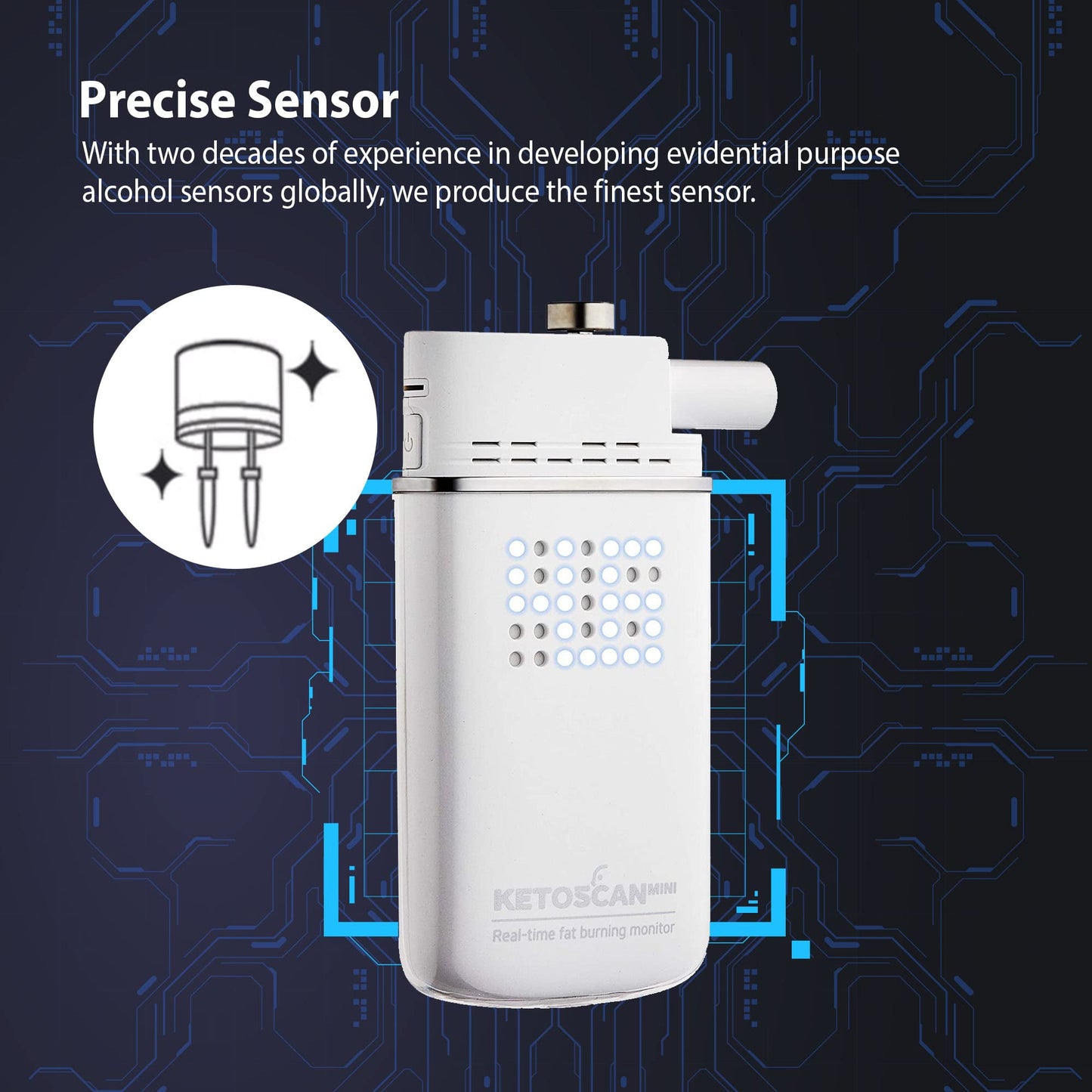 Precise Sensor

With two decades of experience in developing evidential purpose alcohol sensors globally, we produce the finest sensor.

KETOSCAN MINI

Real-time fat burning monitor