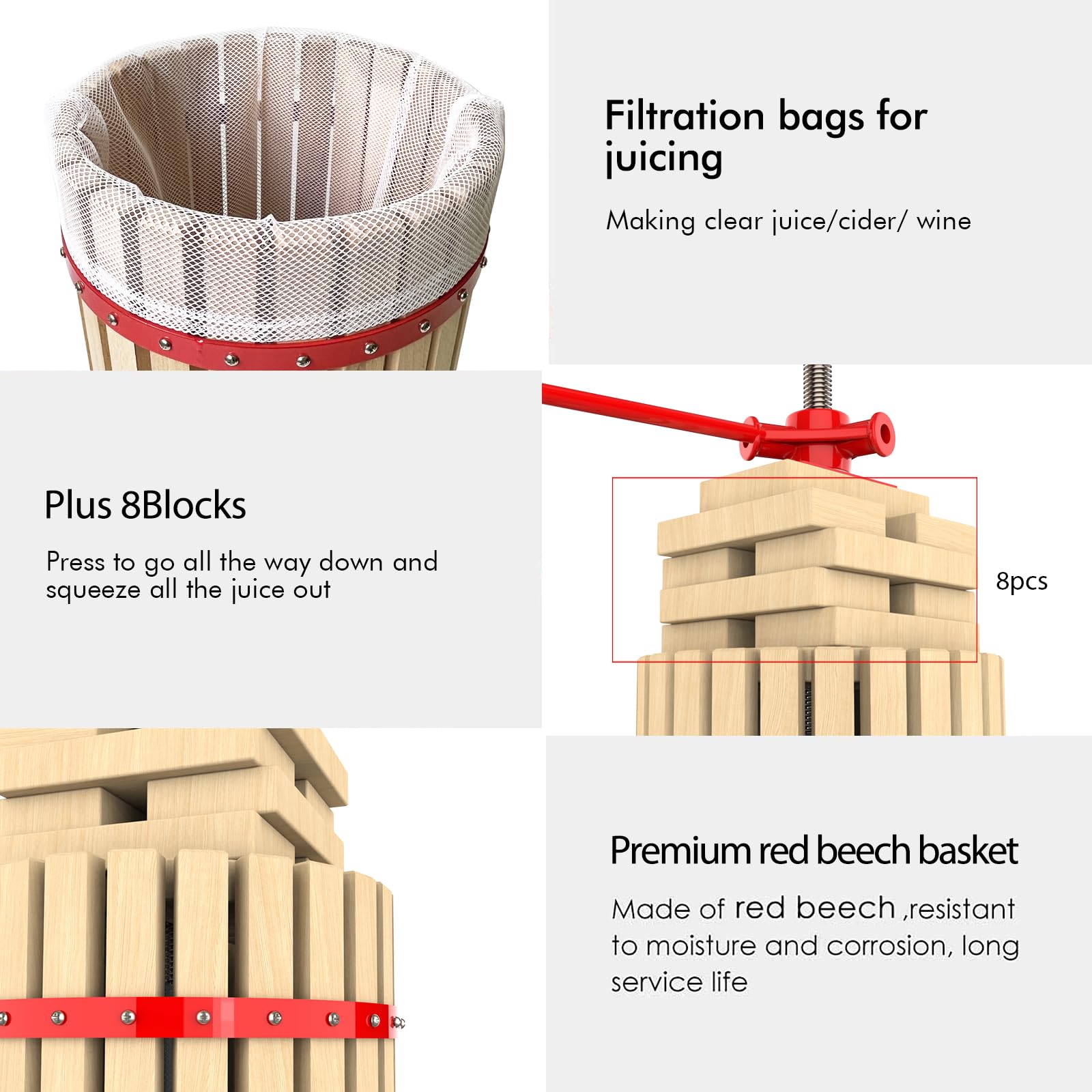 Filtration bags for juicing

Making clear juice/cider/ wine

Plus 8Blocks

Press to go all the way down and squeeze all the juice out

8pcs

Premium red beech basket

Made of red beech ,resistant to moisture and corrosion, long service life