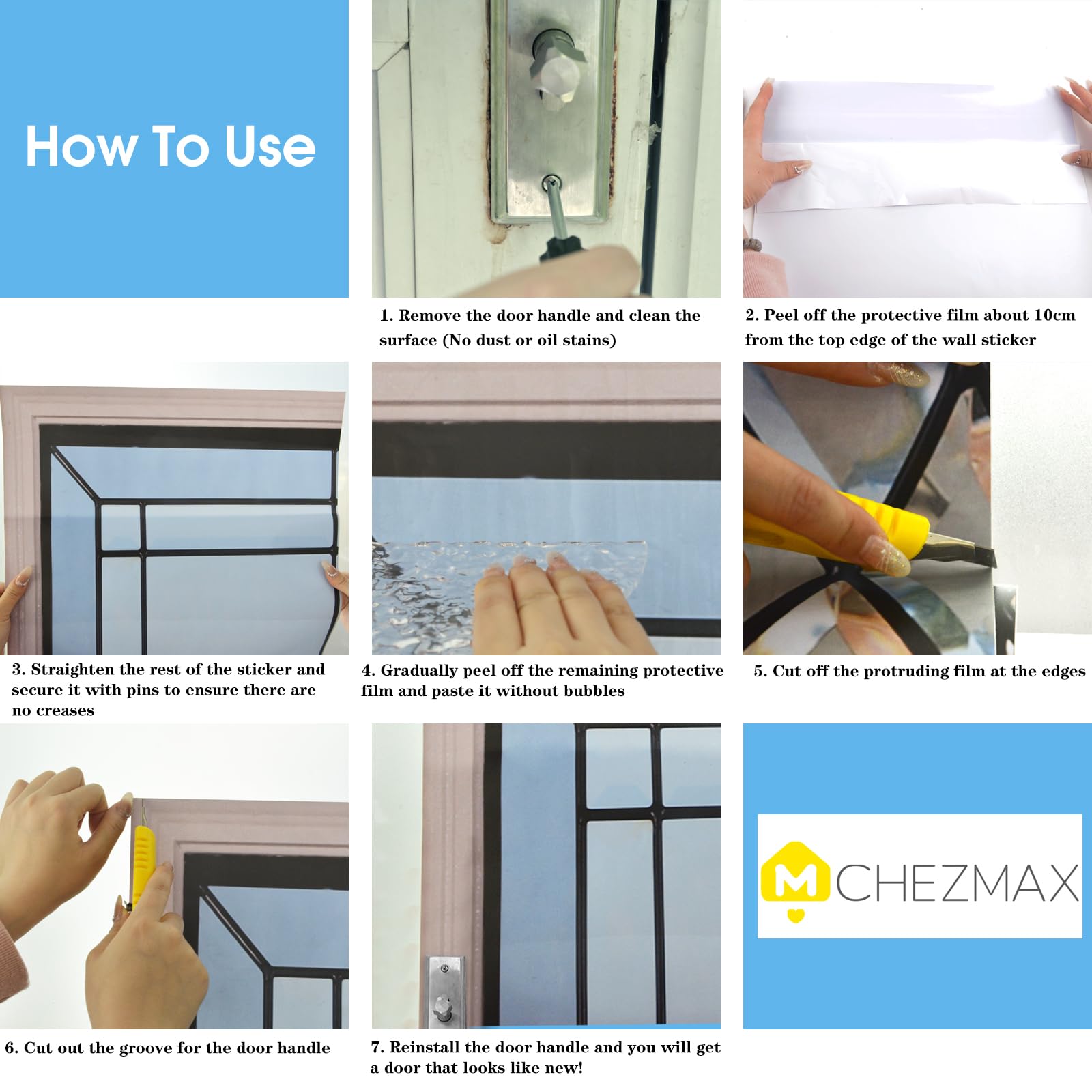 How To Use

1. Remove the door handle and clean the surface (No dust or oil stains)

2. Peel off the protective film about 10cm from the top edge of the wall sticker

3. Straighten the rest of the sticker and secure it with pins to ensure there are no creases

4. Gradually peel off the remaining protective film and paste it without bubbles

5. Cut off the protruding film at the edges

6. Cut out the groove for the door handle

7. Reinstall the door handle and you will get a door that looks like new!

M CHEZMAX