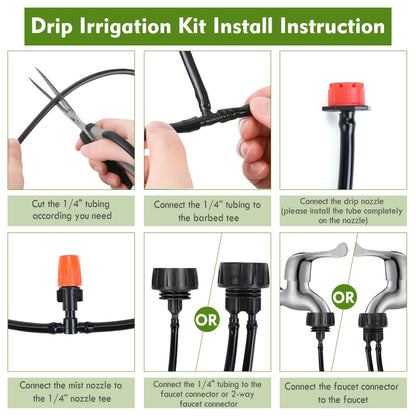 Drip Irrigation Kit Install Instruction

Cut the 1/4" tubing according you need

Connect the 1/4" tubing to the barbed tee

Connect the drip nozzle (please install the tube completely on the nozzle)

Connect the mist nozzle to the 1/4" nozzle tee

OR

Connect the 1/4" tubing to the faucet connector or 2-way faucet connector

OR

Connect the faucet connector to the faucet