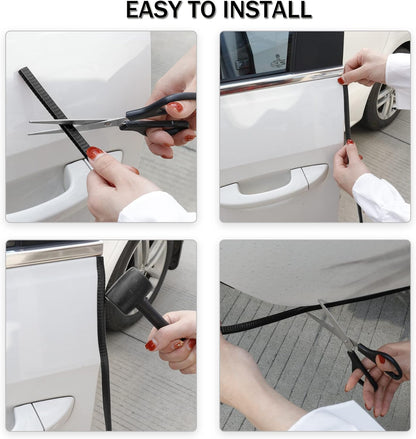 EASY TO INSTALL