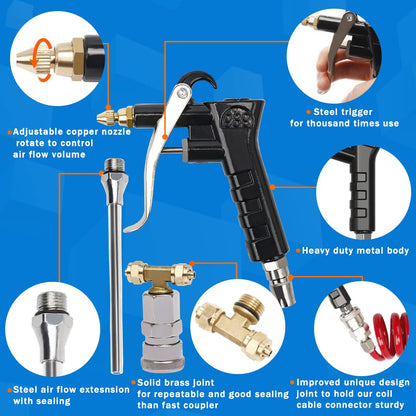 Adjustable copper nozzle rotate to control air flow volume

Steel trigger for thousand times use

Heavy duty metal body

Steel air flow extesnsion with sealing

Solid brass joint for repeatable and good sealing than fast coupler

Improved unique design joint to hold our coil cable connector sturdy