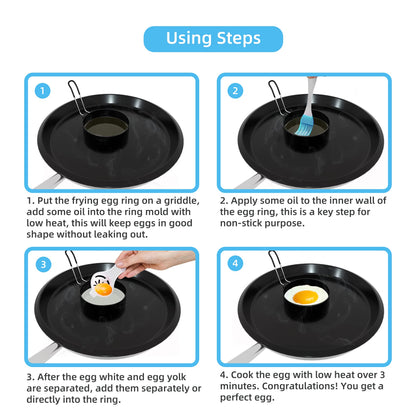 Using Steps

1

1. Put the frying egg ring on a griddle, add some oil into the ring mold with low heat, this will keep eggs in good shape without leaking out.

2

2. Apply some oil to the inner wall of the egg ring, this is a key step for non-stick purpose.

3

3. After the egg white and egg yolk are separated, add them separately or directly into the ring.

4

4. Cook the egg with low heat over 3 minutes. Congratulations! You get a perfect egg.