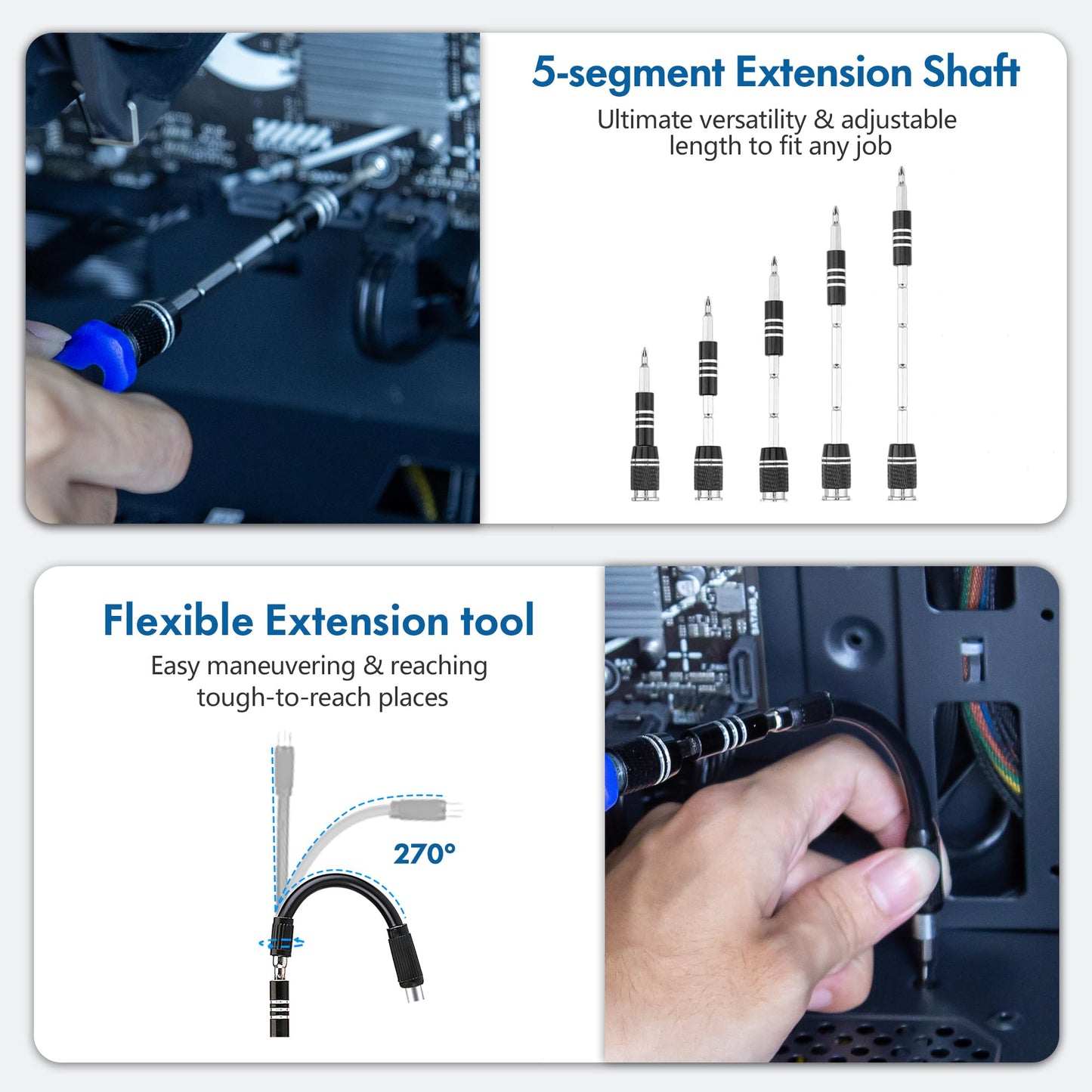 5-segment Extension Shaft

Ultimate versatility & adjustable length to fit any job

Flexible Extension tool

Easy maneuvering & reaching tough-to-reach places

270°