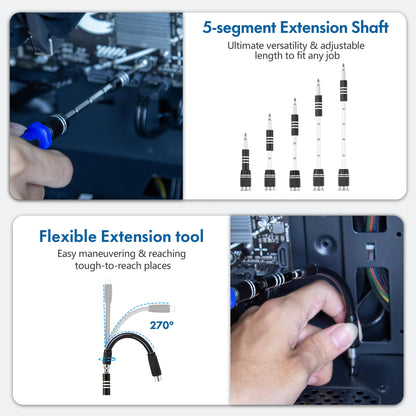 5-segment Extension Shaft

Ultimate versatility & adjustable length to fit any job

Flexible Extension tool

Easy maneuvering & reaching tough-to-reach places

270°