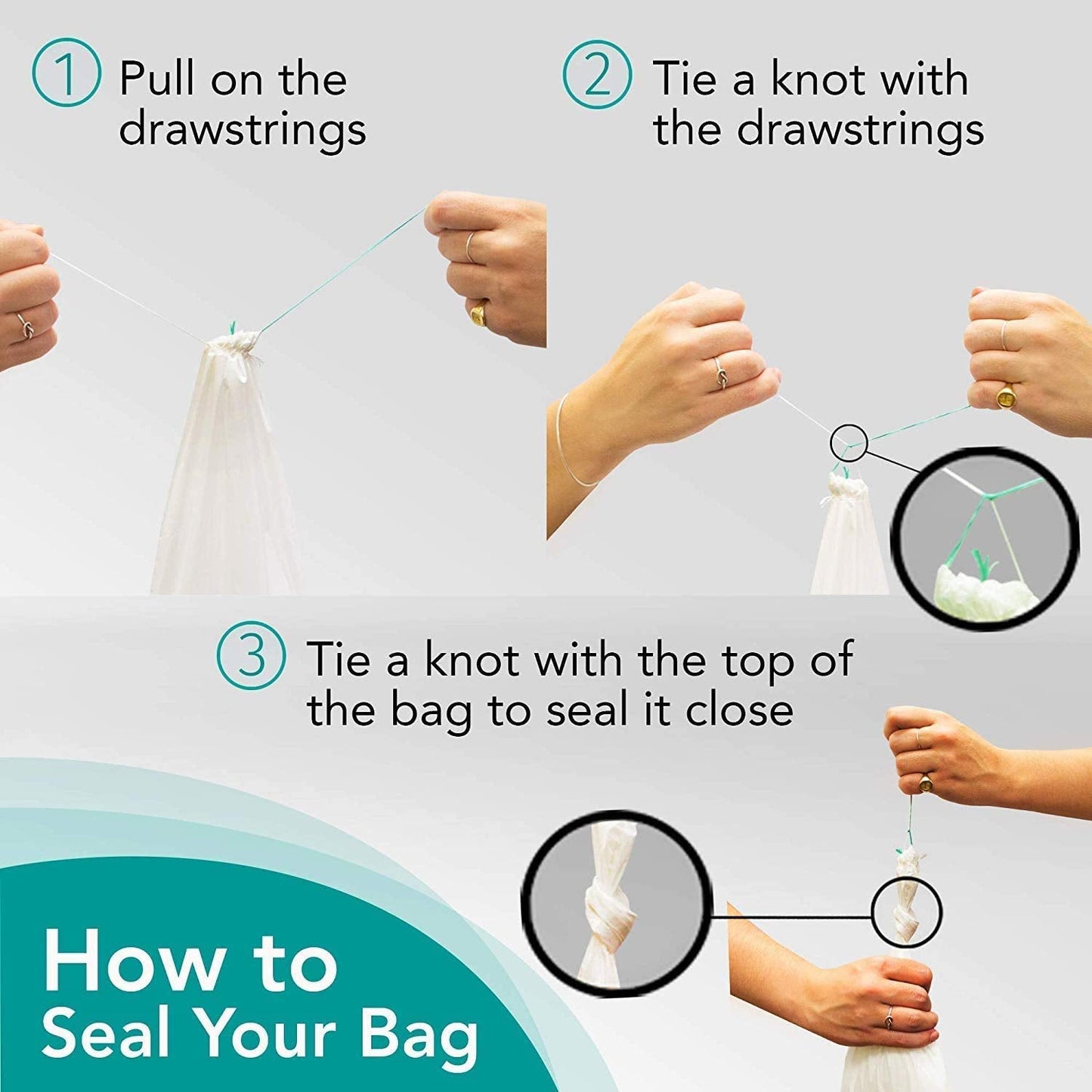 1 Pull on the drawstrings

2 Tie a knot with the drawstrings

3 Tie a knot with the top of the bag to seal it close

How to
Seal Your Bag