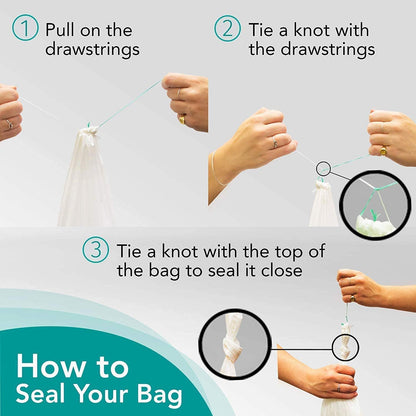 1 Pull on the drawstrings

2 Tie a knot with the drawstrings

3 Tie a knot with the top of the bag to seal it close

How to
Seal Your Bag