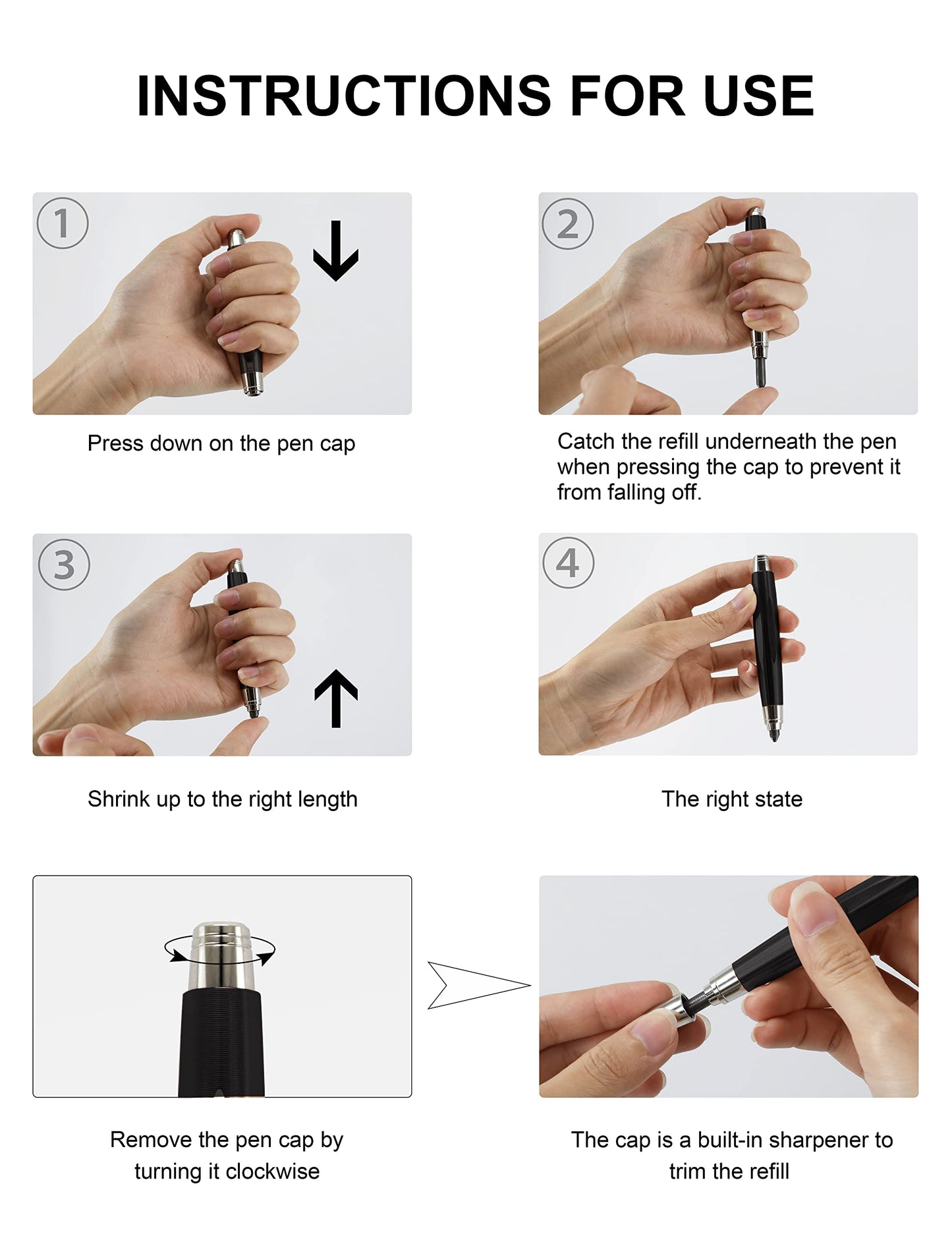 INSTRUCTIONS FOR USE

1

Press down on the pen cap

2

Catch the refill underneath the pen when pressing the cap to prevent it from falling off.

3

Shrink up to the right length

4

The right state

Remove the pen cap by turning it clockwise

The cap is a built-in sharpener to trim the refill