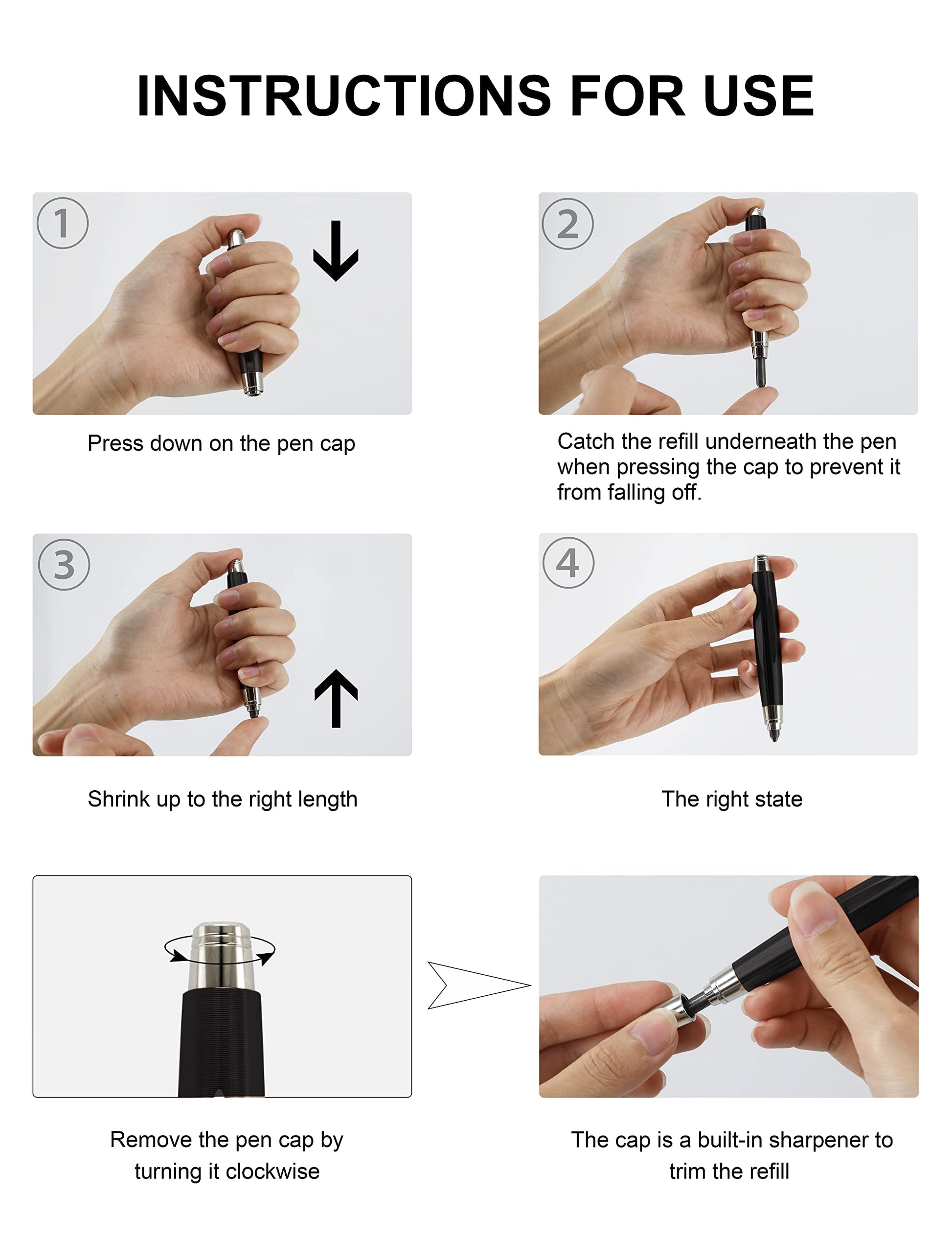 INSTRUCTIONS FOR USE

1

Press down on the pen cap

2

Catch the refill underneath the pen when pressing the cap to prevent it from falling off.

3

Shrink up to the right length

4

The right state

Remove the pen cap by turning it clockwise

The cap is a built-in sharpener to trim the refill