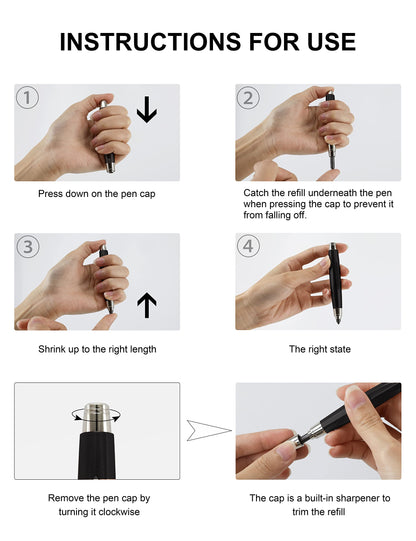 INSTRUCTIONS FOR USE

1

Press down on the pen cap

2

Catch the refill underneath the pen when pressing the cap to prevent it from falling off.

3

Shrink up to the right length

4

The right state

Remove the pen cap by turning it clockwise

The cap is a built-in sharpener to trim the refill