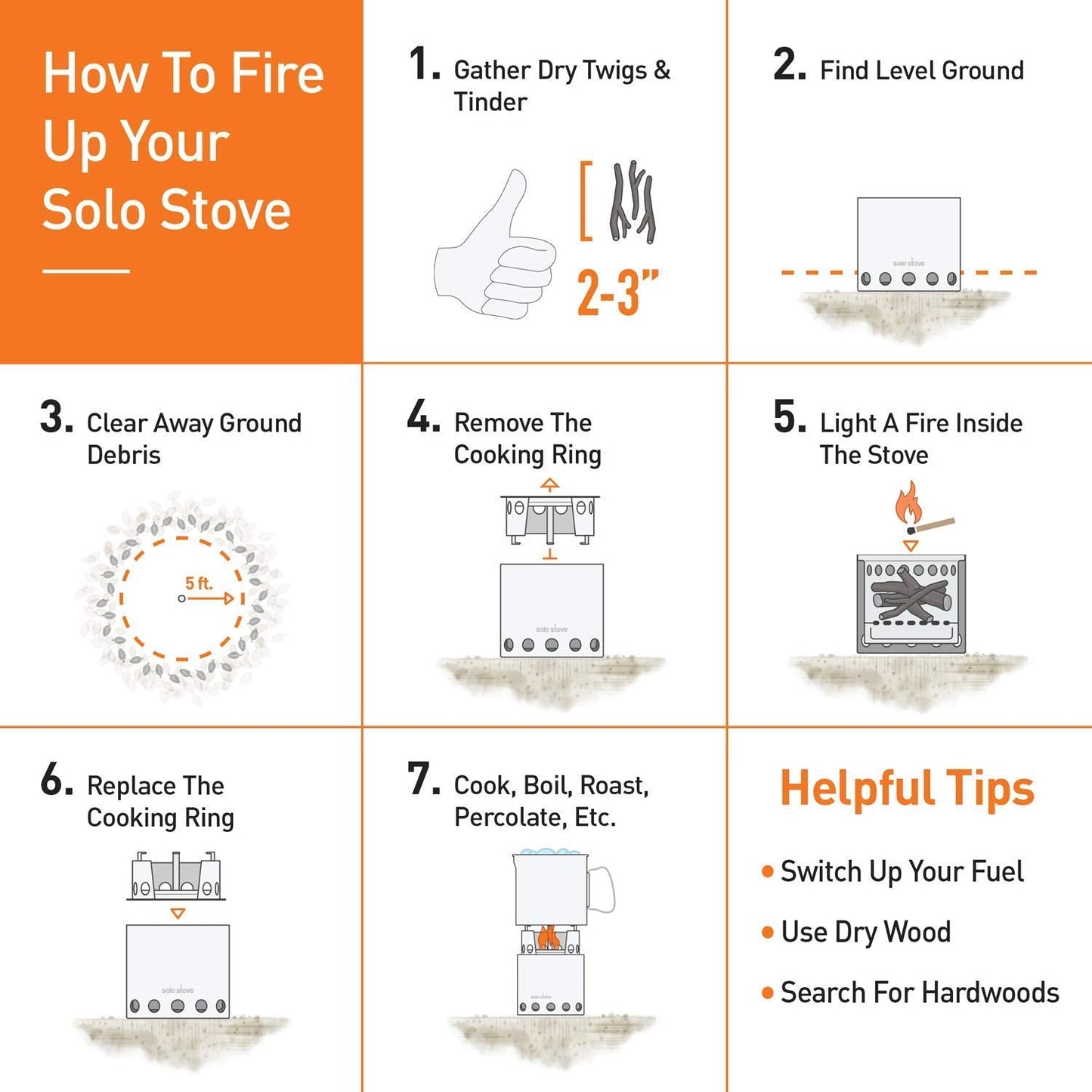 How To Fire Up Your Solo Stove

1. Gather Dry Twigs & Tinder

2-3"

2. Find Level Ground

solo stove

3. Clear Away Ground Debris

5 ft.

4. Remove The Cooking Ring

solo stove

5. Light A Fire Inside The Stove

6. Replace The Cooking Ring

solo stove

7. Cook, Boil, Roast, Percolate, Etc.

solo stove

Helpful Tips

• Switch Up Your Fuel

• Use Dry Wood

• Search For Hardwoods