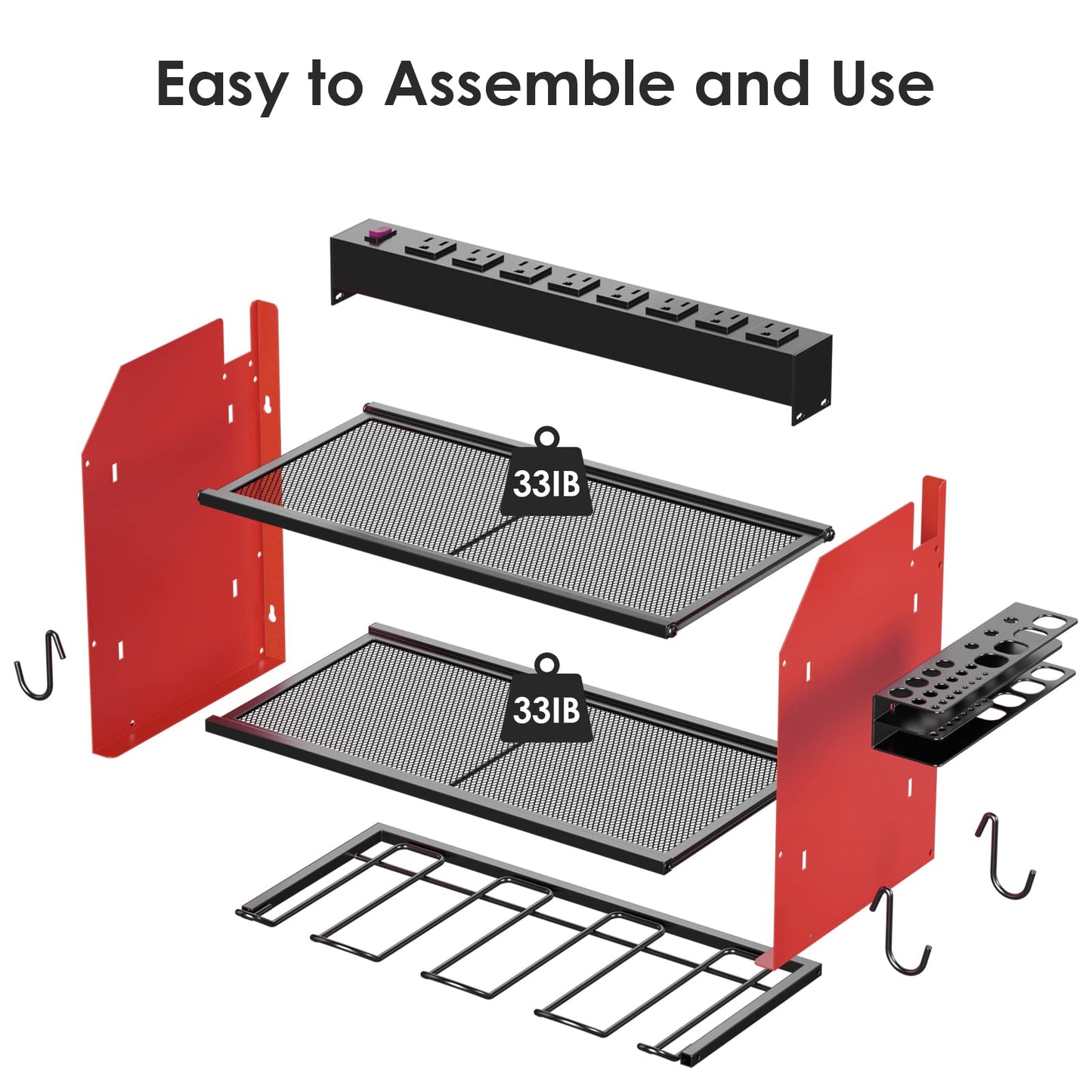 Easy to Assemble and Use

33IB

33IB