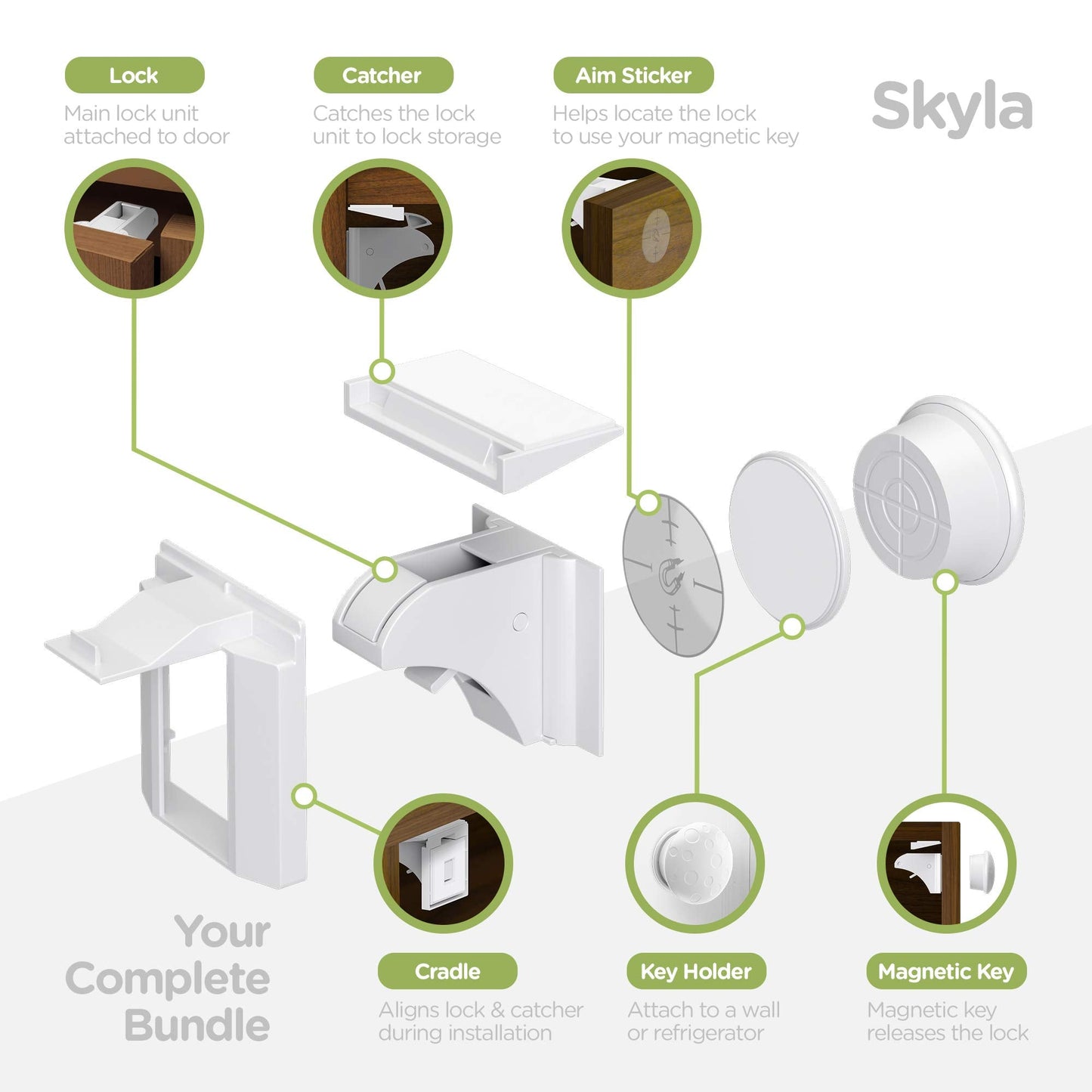 Lock
Main lock unit attached to door

Catcher
Catches the lock unit to lock storage

Aim Sticker
Helps locate the lock to use your magnetic key

Skyla

Your Complete Bundle

Cradle
Aligns lock & catcher during installation

Key Holder
Attach to a wall or refrigerator

Magnetic Key
Magnetic key releases the lock