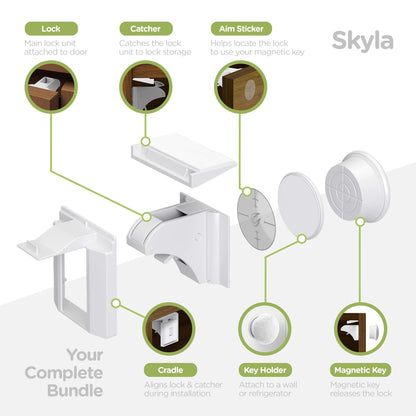 Lock
Main lock unit attached to door

Catcher
Catches the lock unit to lock storage

Aim Sticker
Helps locate the lock to use your magnetic key

Skyla

Your Complete Bundle

Cradle
Aligns lock & catcher during installation

Key Holder
Attach to a wall or refrigerator

Magnetic Key
Magnetic key releases the lock