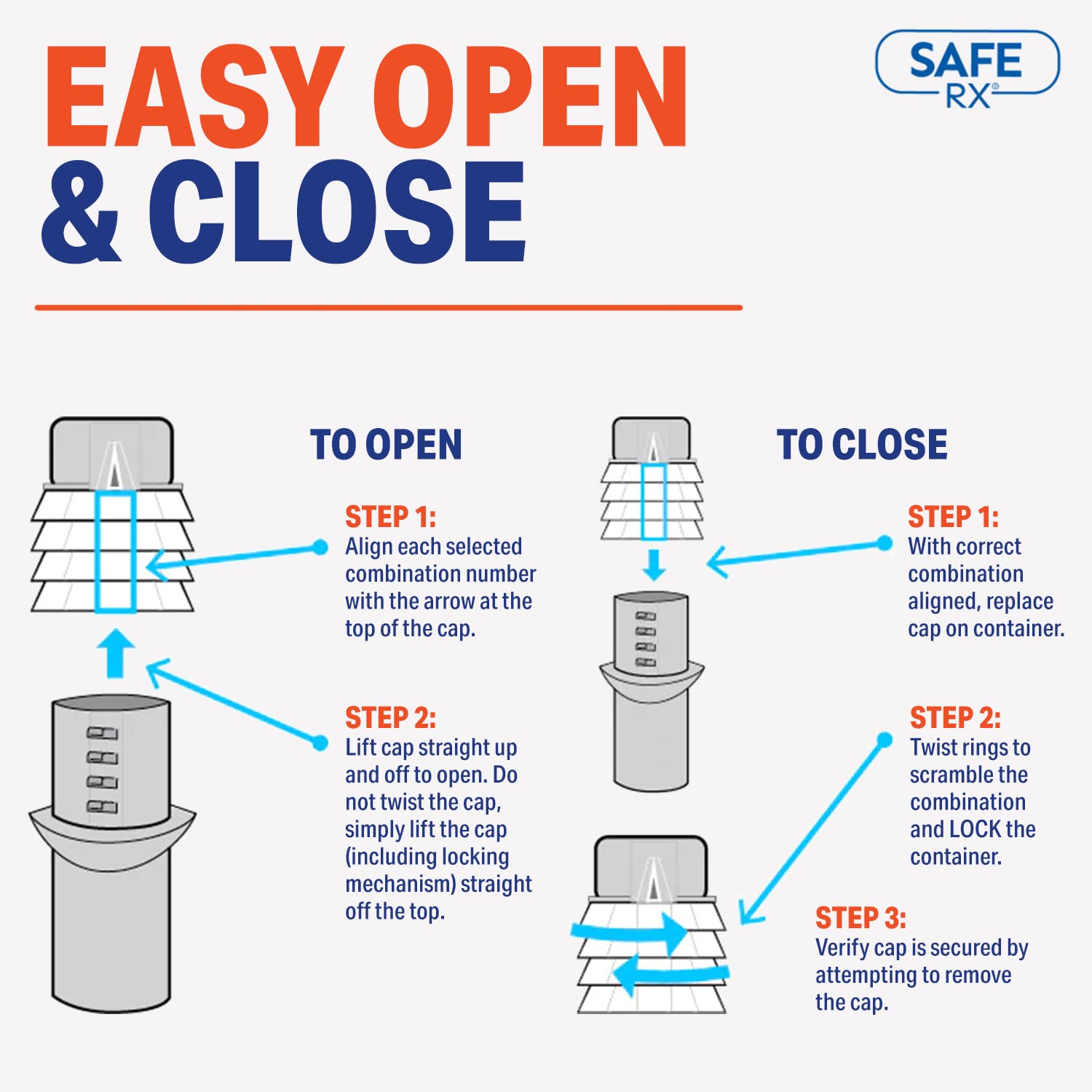 EASY OPEN & CLOSE

SAFE RX®

TO OPEN

STEP 1:
Align each selected combination number with the arrow at the top of the cap.

STEP 2:
Lift cap straight up and off to open. Do not twist the cap, simply lift the cap (including locking mechanism) straight off the top.

TO CLOSE

STEP 1:
With correct combination aligned, replace cap on container.

STEP 2:
Twist rings to scramble the combination and LOCK the container.

STEP 3:
Verify cap is secured by attempting to remove the cap.